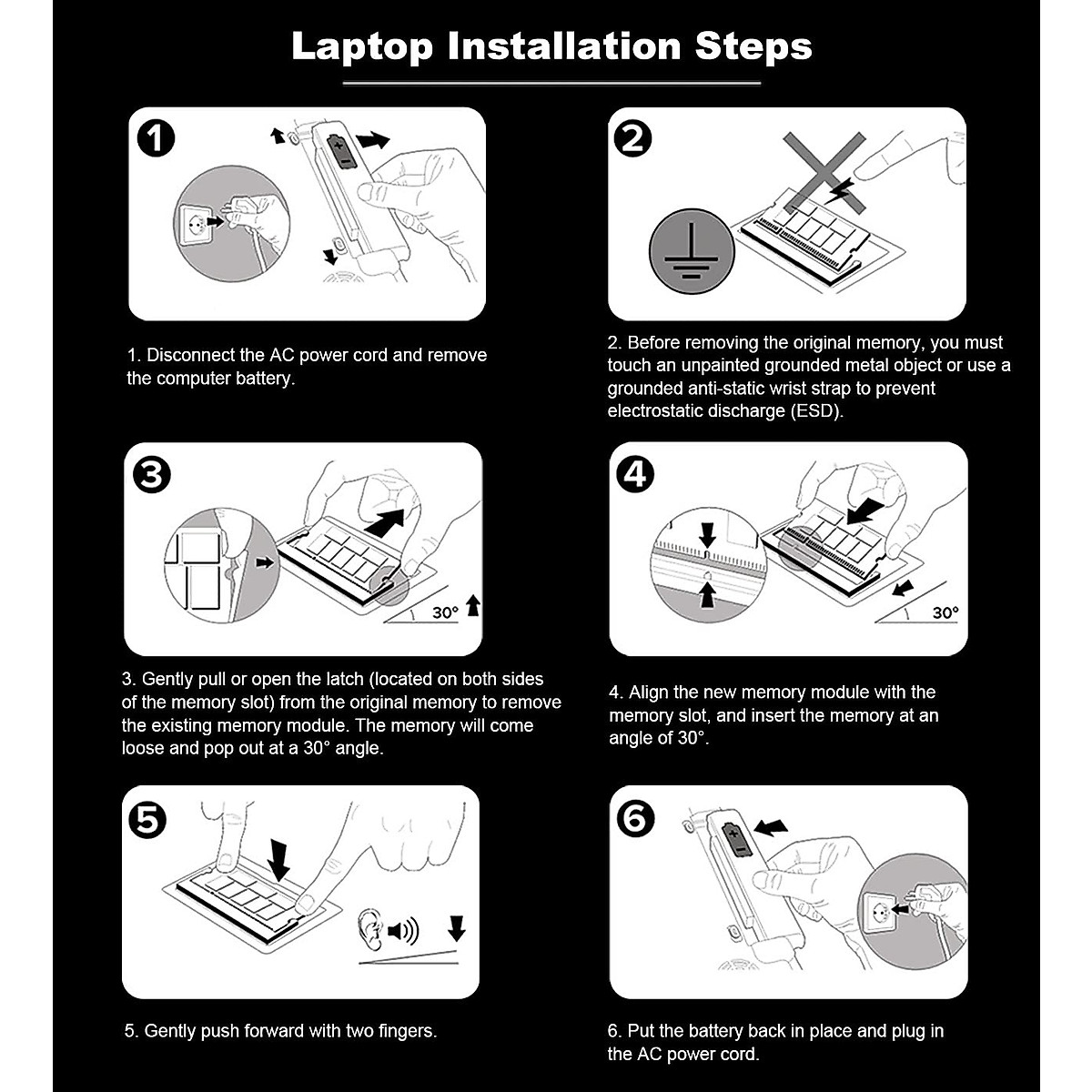 Laptop Installation Steps

1

1. Disconnect the AC power cord and remove the computer battery.

2

2. Before removing the original memory, you must touch an unpainted grounded metal object or use a grounded anti-static wrist strap to prevent electrostatic discharge (ESD).

3

30°

3. Gently pull or open the latch (located on both sides of the memory slot) from the original memory to remove the existing memory module. The memory will come loose and pop out at a 30° angle.

4

30°

4. Align the new memory module with the memory slot, and insert the memory at an angle of 30°.

5

5. Gently push forward with two fingers.

6

6. Put the battery back in place and plug in the AC power cord.