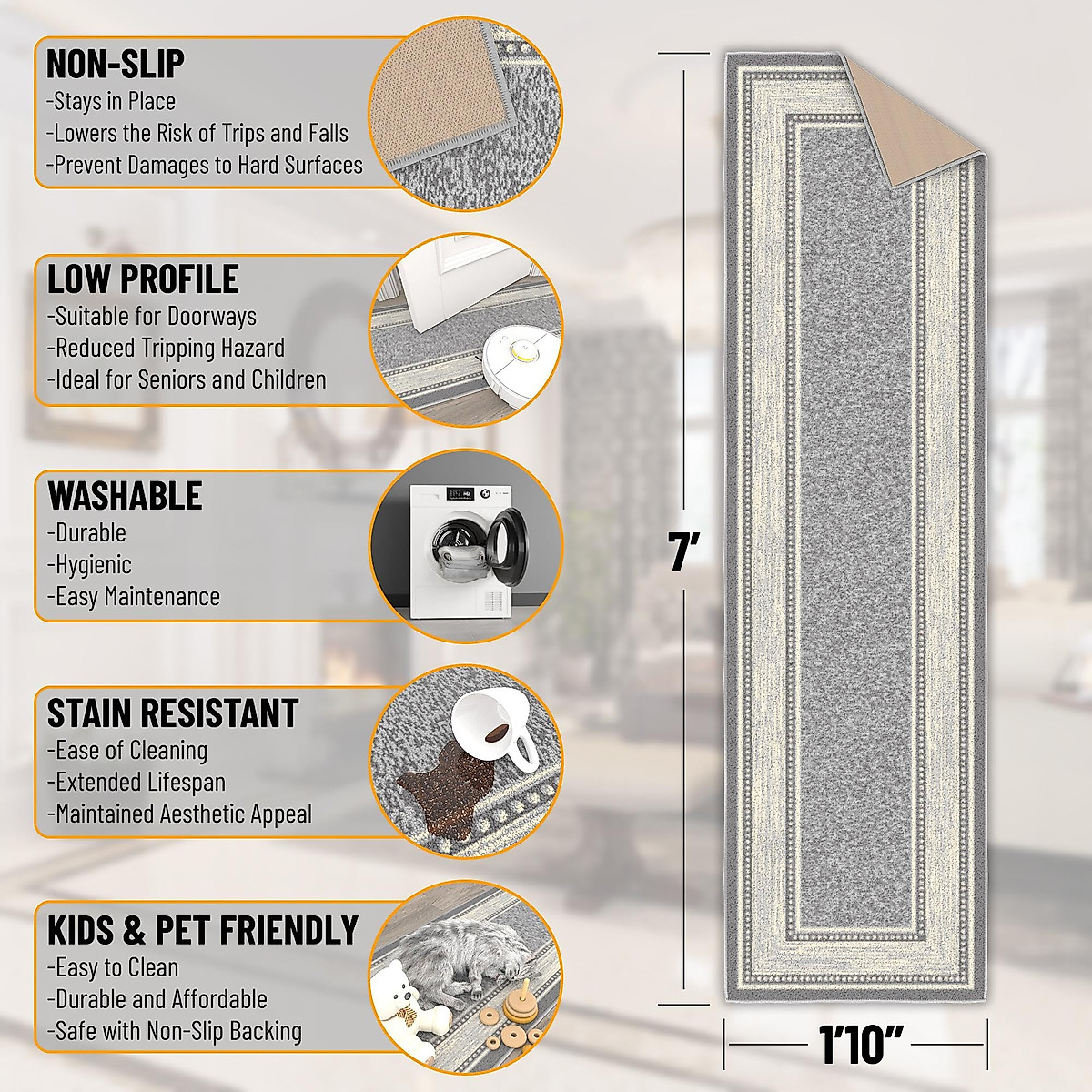 NON-SLIP
-Stays in Place
-Lowers the Risk of Trips and Falls
-Prevent Damages to Hard Surfaces

LOW PROFILE
-Suitable for Doorways
-Reduced Tripping Hazard
-Ideal for Seniors and Children

WASHABLE
-Durable
-Hygienic
-Easy Maintenance

STAIN RESISTANT
-Ease of Cleaning
-Extended Lifespan
-Maintained Aesthetic Appeal

KIDS & PET FRIENDLY
-Easy to Clean
-Durable and Affordable
-Safe with Non-Slip Backing

7'

1'10"