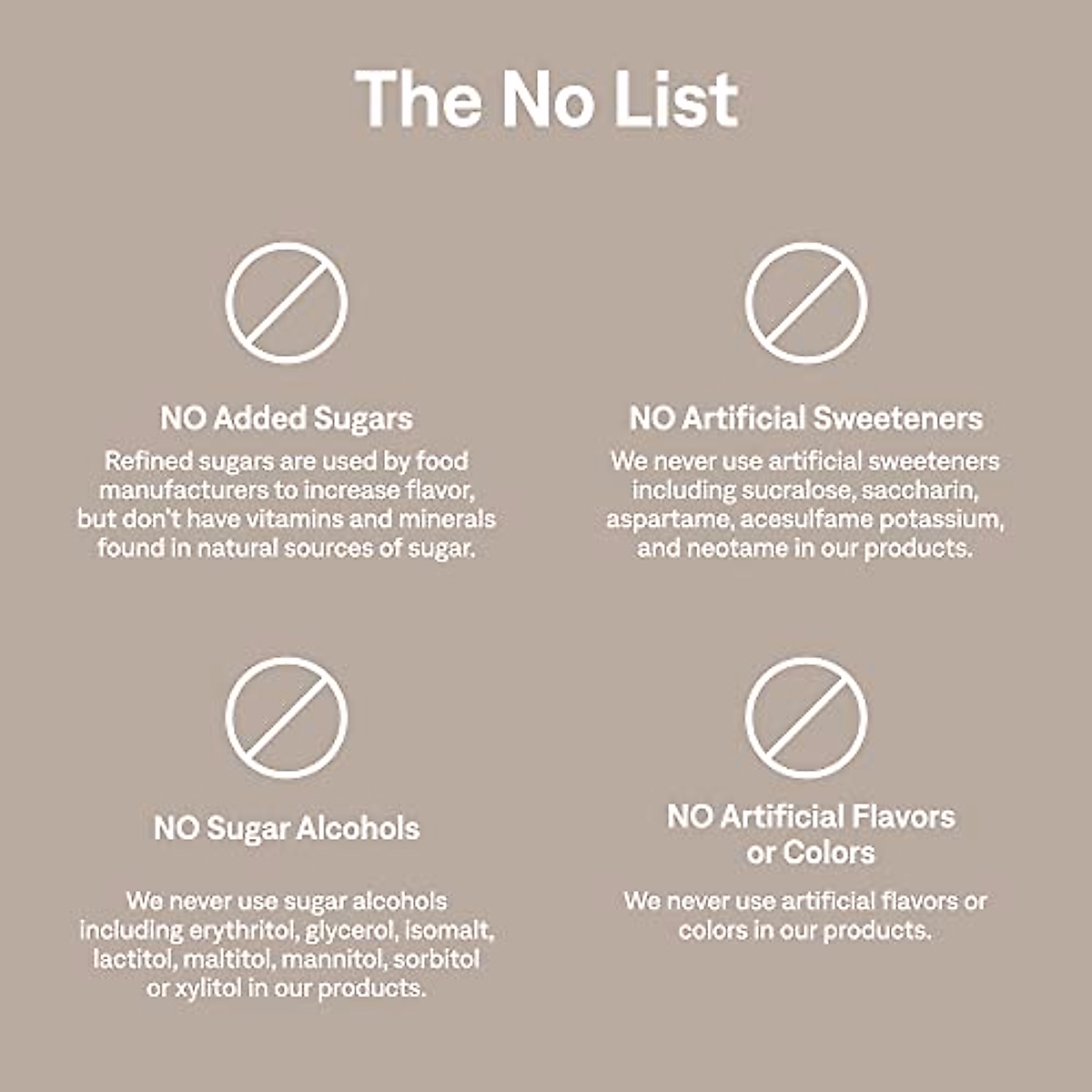 The No List

NO Added Sugars

Refined sugars are used by food manufacturers to increase flavor, but don't have vitamins and minerals found in natural sources of sugar.

NO Artificial Sweeteners

We never use artificial sweeteners including sucralose, saccharin, aspartame, acesulfame potassium, and neotame in our products.

NO Sugar Alcohols

We never use sugar alcohols including erythritol, glycerol, isomalt, lactitol, maltitol, mannitol, sorbitol or xylitol in our products.

NO Artificial Flavors
or Colors

We never use artificial flavors or colors in our products.