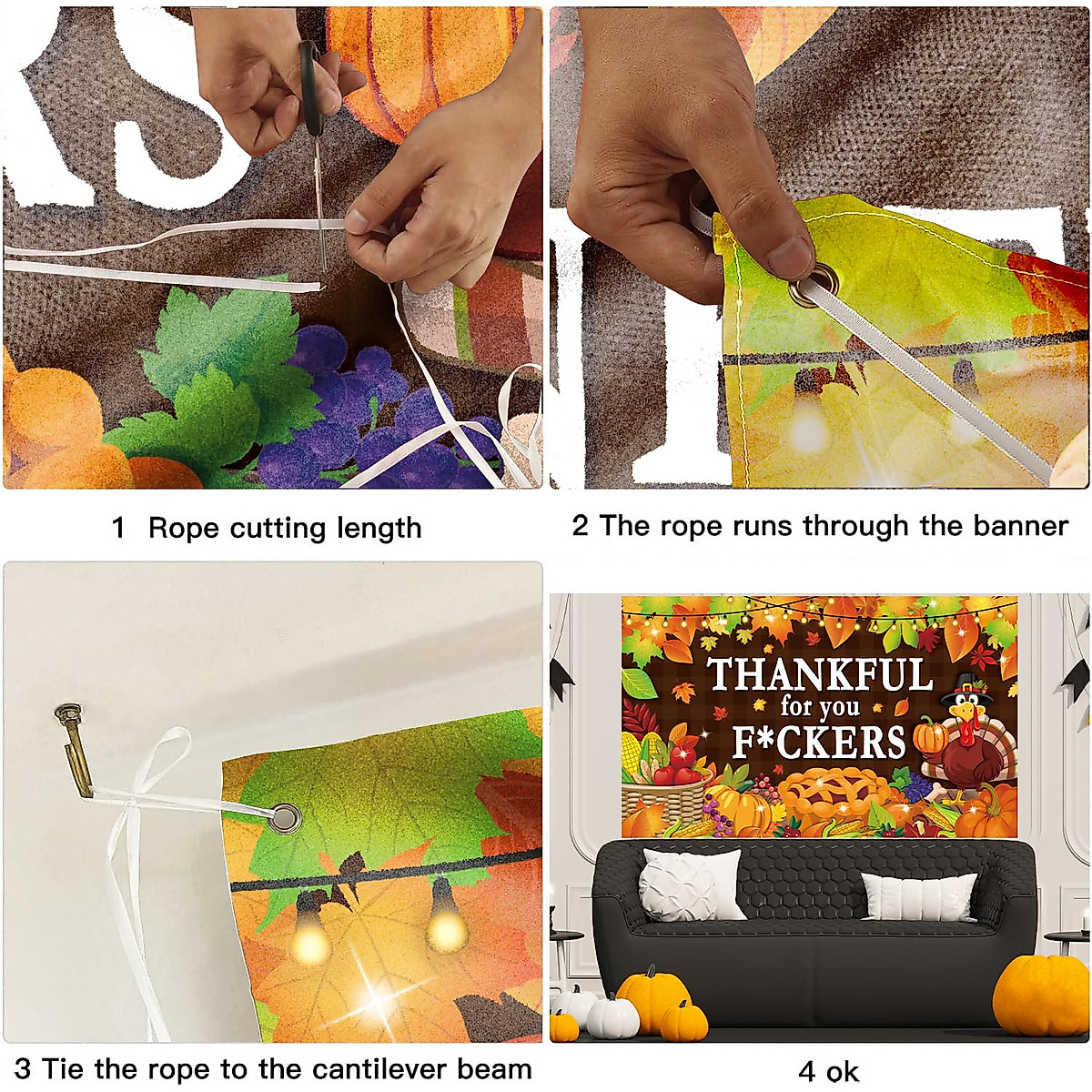 1 Rope cutting length

2 The rope runs through the banner

3 Tie the rope to the cantilever beam

THANKFUL
for you
F*CKERS

4 ok