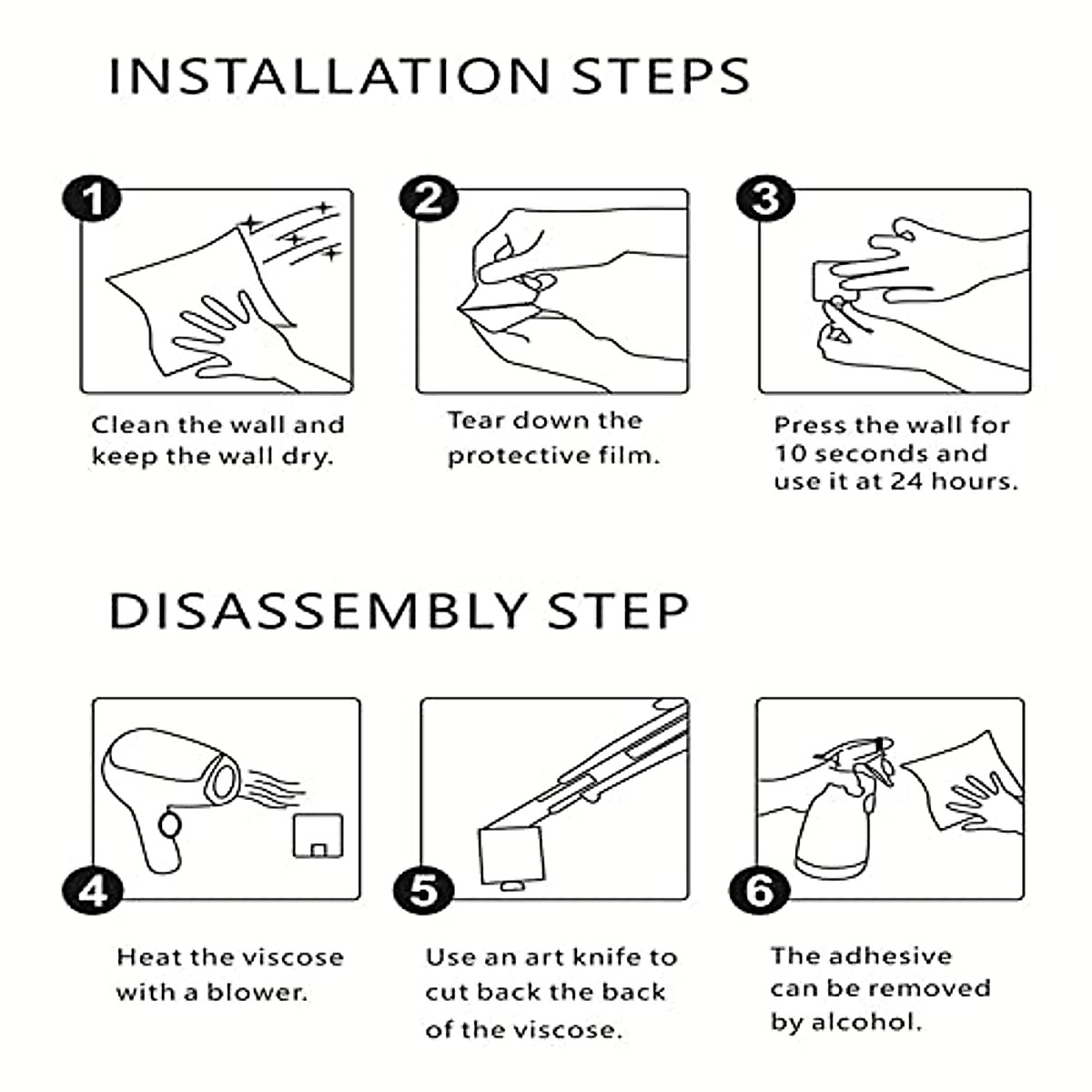 INSTALLATION STEPS

1

Clean the wall and keep the wall dry.

2

Tear down the protective film.

3

Press the wall for 10 seconds and use it at 24 hours.

DISASSEMBLY STEP

4

Heat the viscose with a blower.

5

Use an art knife to cut back the back of the viscose.

6

The adhesive can be removed by alcohol.