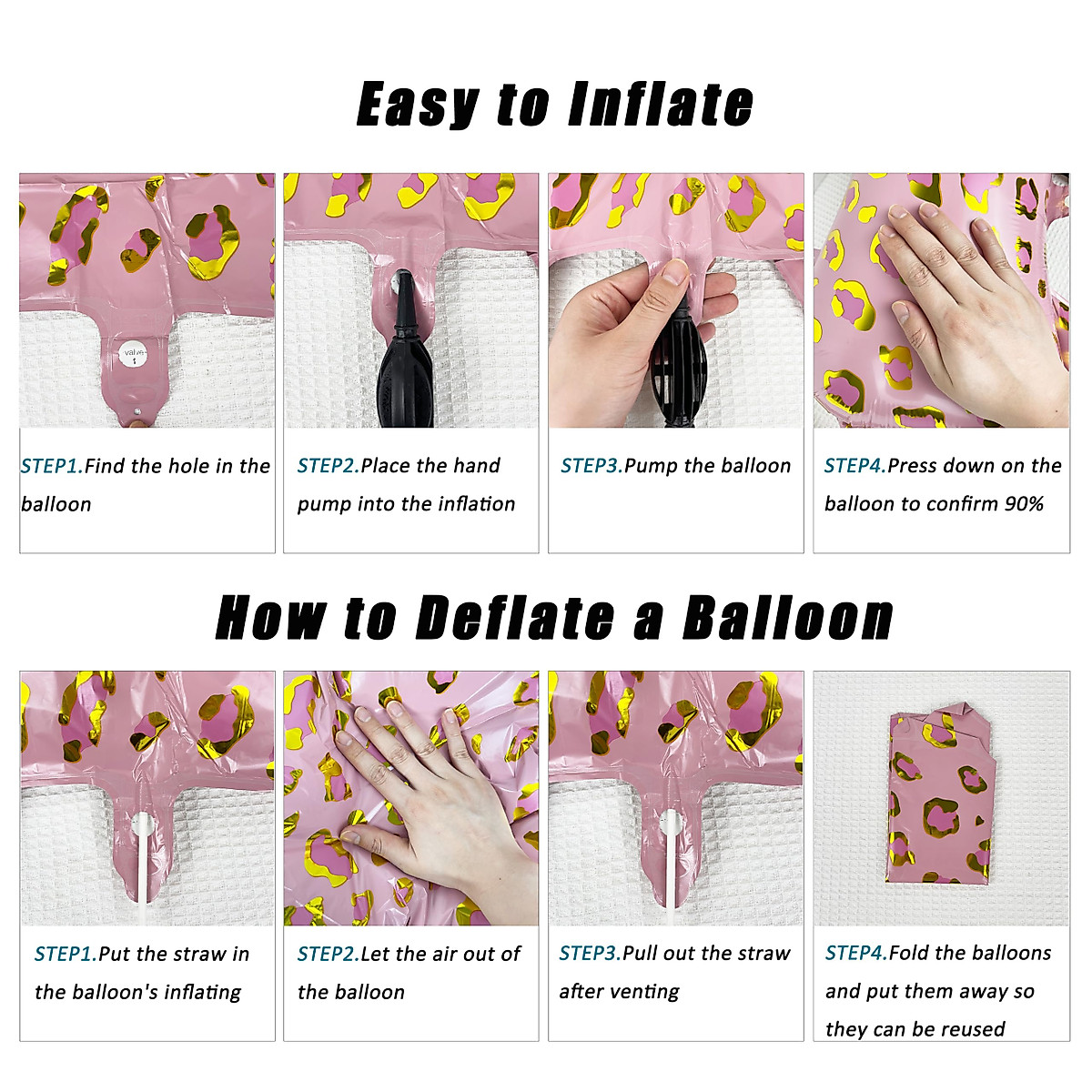 Easy to Inflate

valve

STEP1.Find the hole in the balloon

STEP2.Place the hand pump into the inflation

STEP3.Pump the balloon

STEP4.Press down on the balloon to confirm 90%

How to Deflate a Balloon

STEP1.Put the straw in the balloon's inflating

STEP2.Let the air out of the balloon

STEP3.Pull out the straw after venting

STEP4.Fold the balloons and put them away so they can be reused