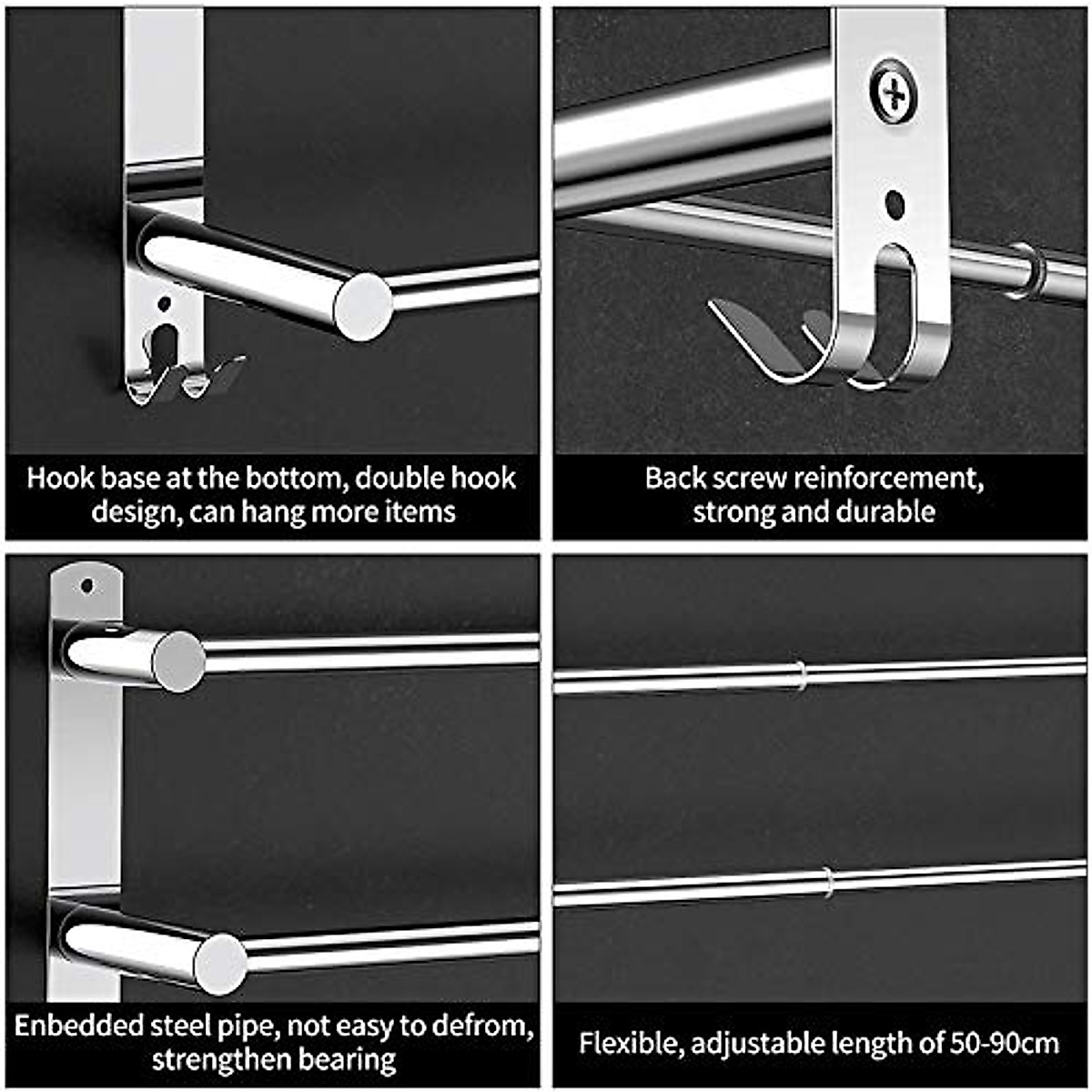 Hook base at the bottom, double hook design, can hang more items

Back screw reinforcement, strong and durable

Enbedded steel pipe, not easy to defrom, strengthen bearing

Flexible, adjustable length of 50-90cm