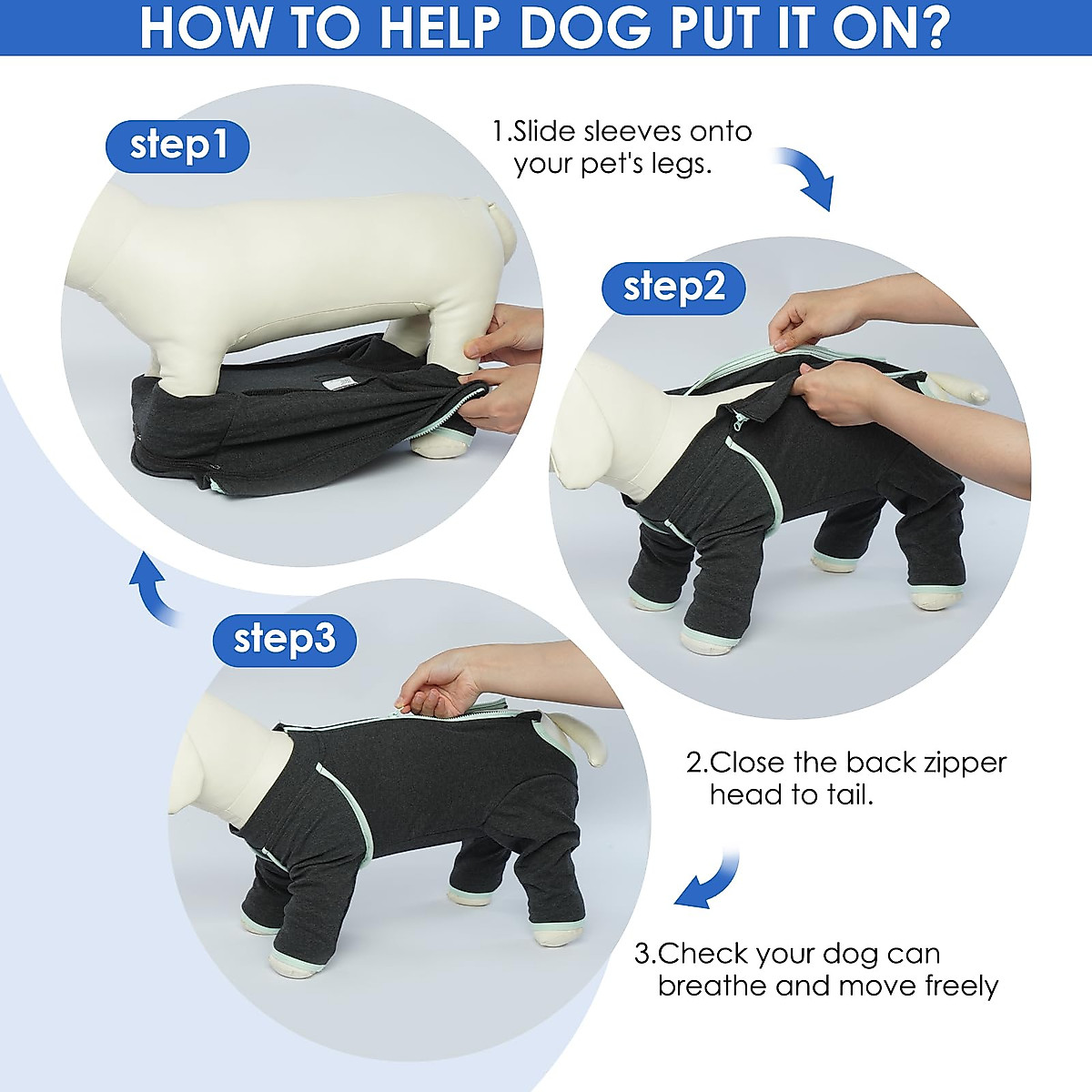 HOW TO HELP DOG PUT IT ON?

step1

1.Slide sleeves onto your pet's legs.

step2

step3

2.Close the back zipper head to tail.

3.Check your dog can breathe and move freely