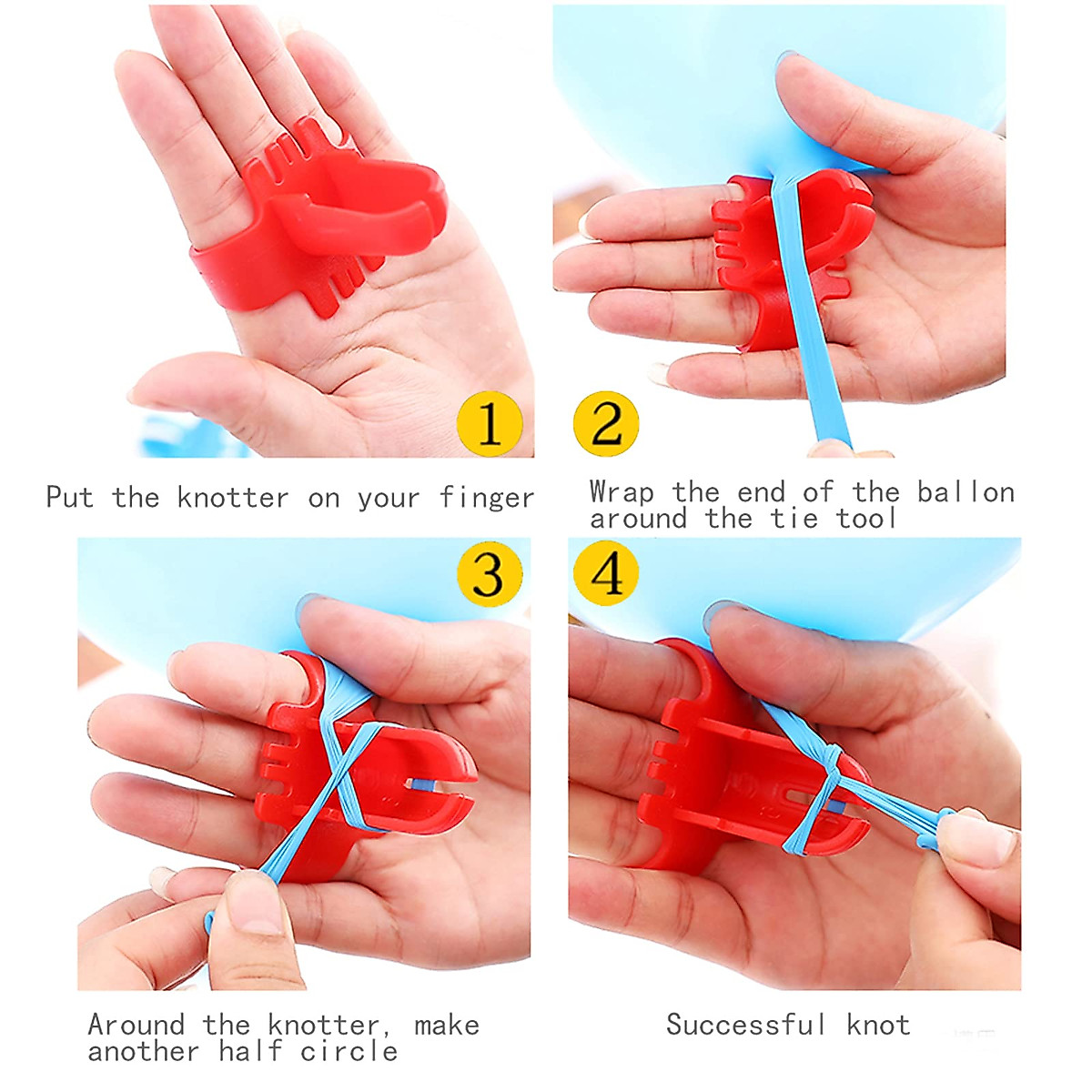 1

Put the knotter on your finger

2

Wrap the end of the ballon around the tie tool

3

Around the knotter, make another half circle

4

Successful knot