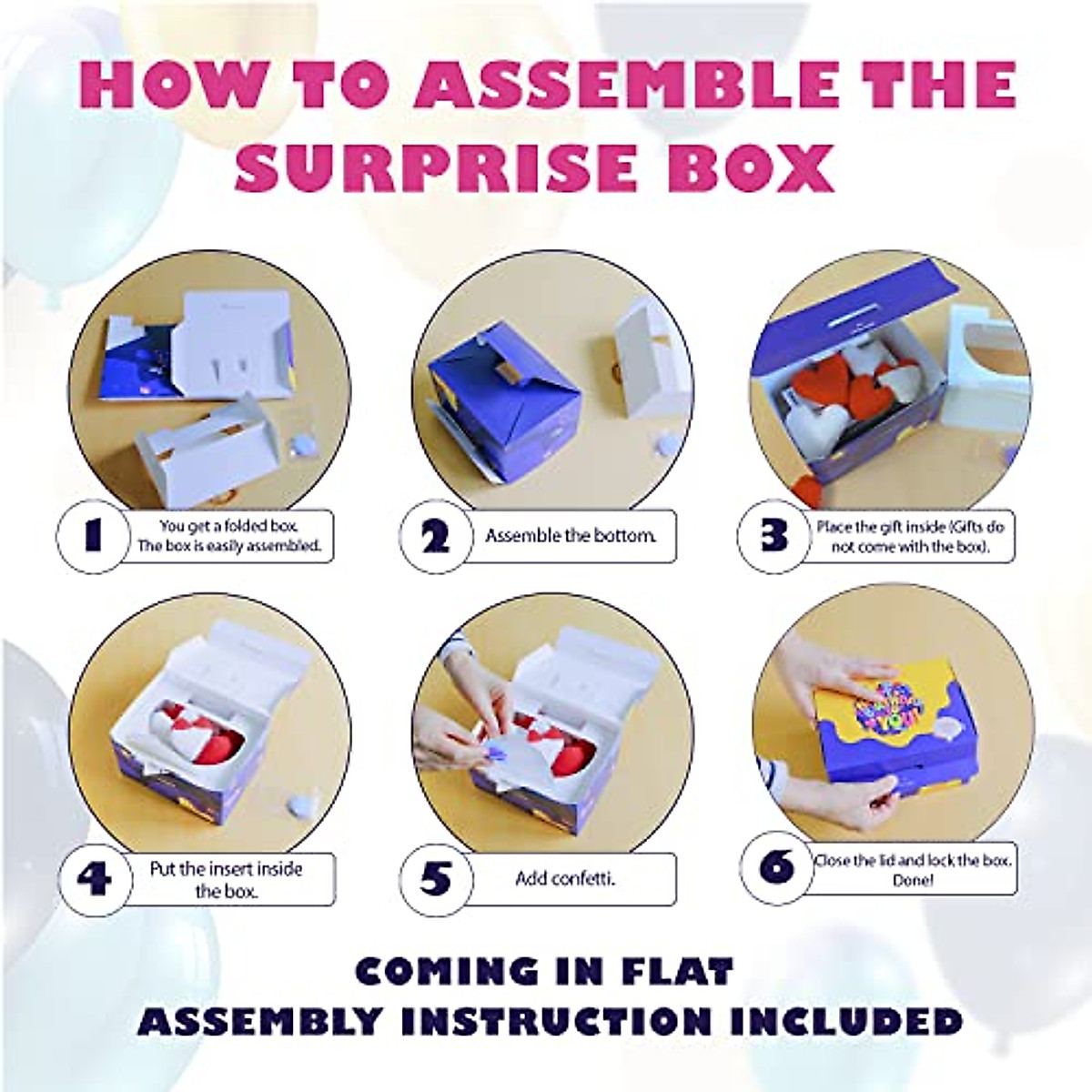 HOW TO ASSEMBLE THE SURPRISE BOX

1 You get a folded box. The box is easily assembled.

2 Assemble the bottom.

3 Place the gift inside (Gifts do not come with the box).

4 Put the insert inside the box.

5 Add confetti.

6 Close the lid and lock the box. Done!

COMING IN FLAT
ASSEMBLY INSTRUCTION INCLUDED