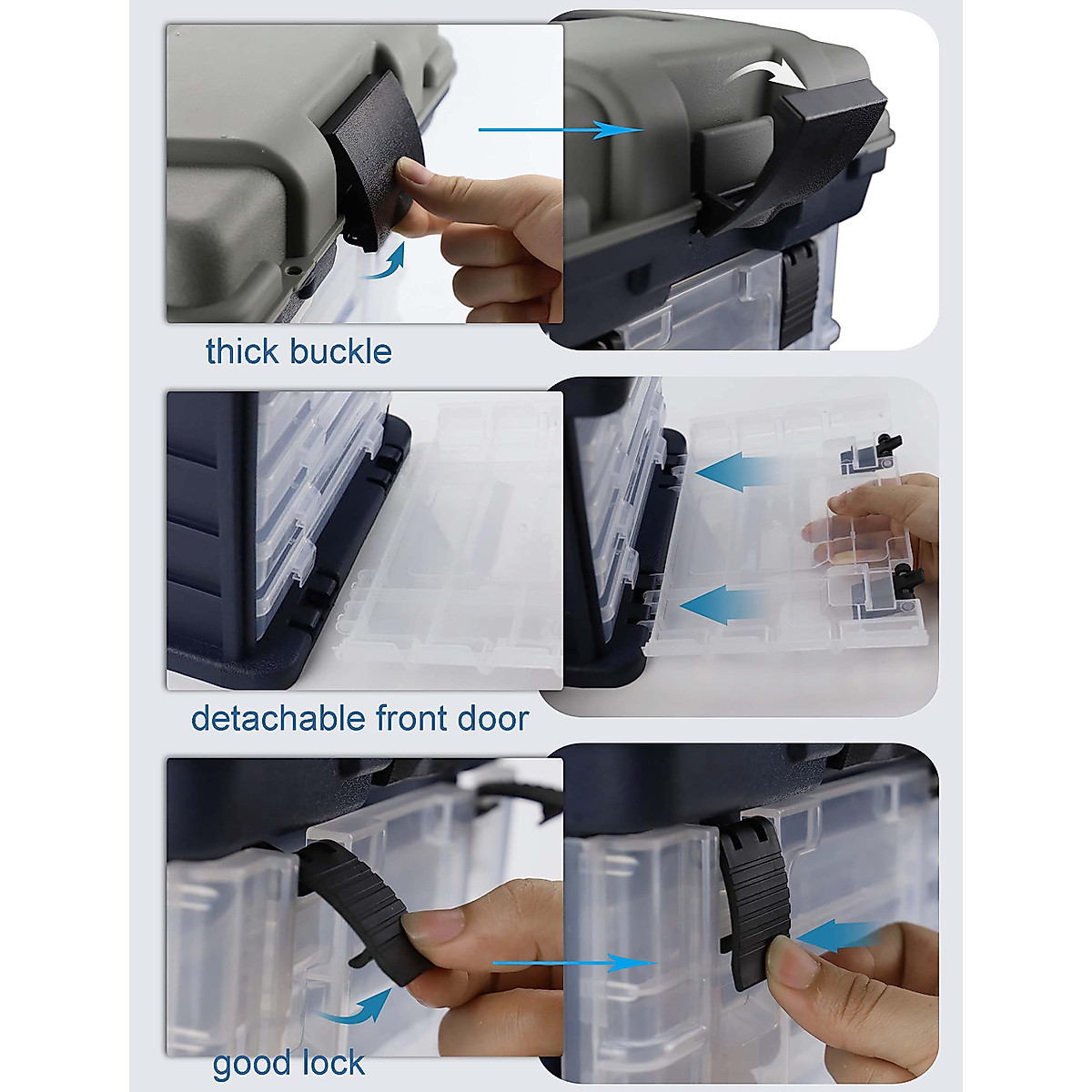 thick buckle

detachable front door

good lock