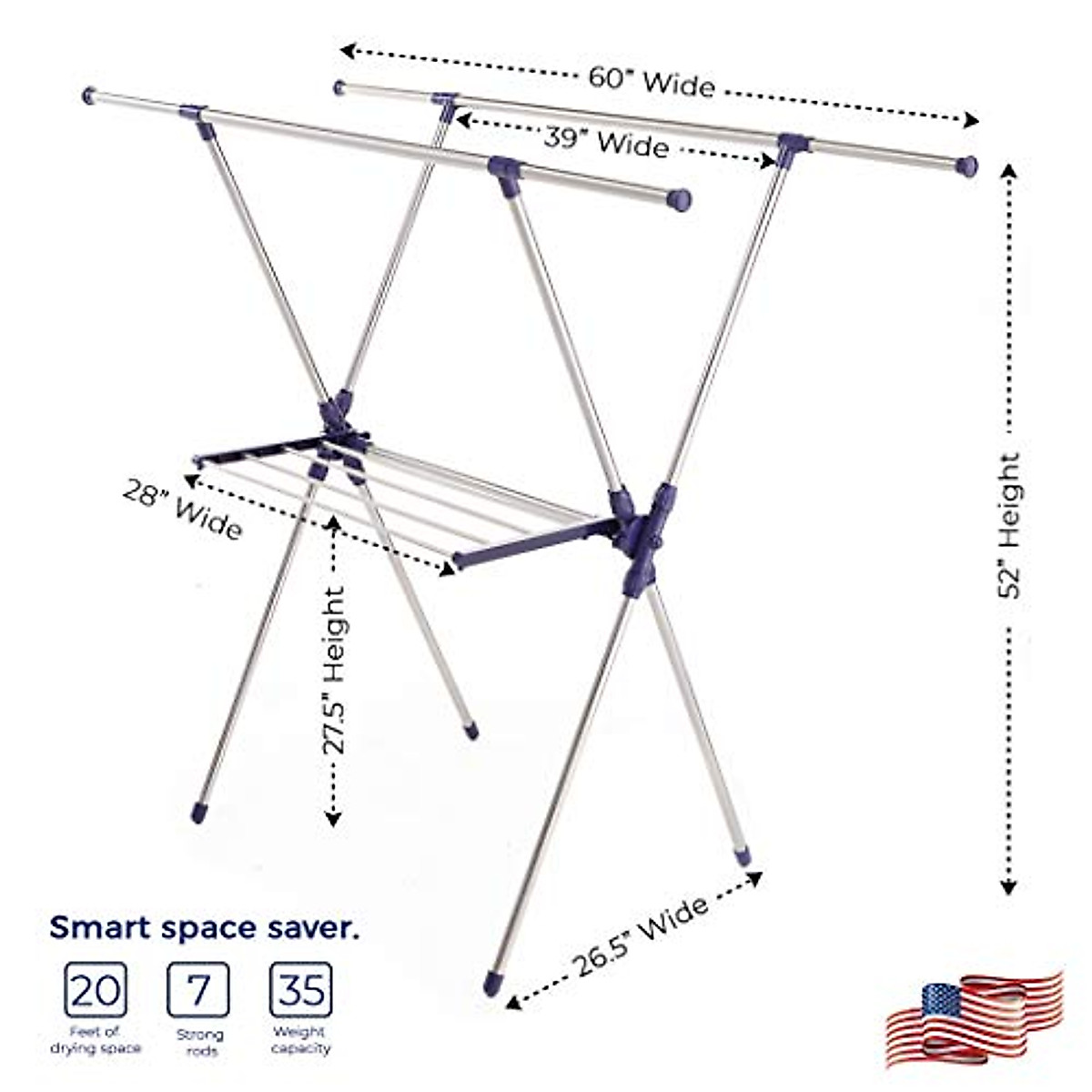 60" Wide

39" Wide

52" Height

28" Wide

27.5" Height

26.5" Wide

Smart space saver.

20
Feet of drying space

7
Strong rods

35
Weight capacity