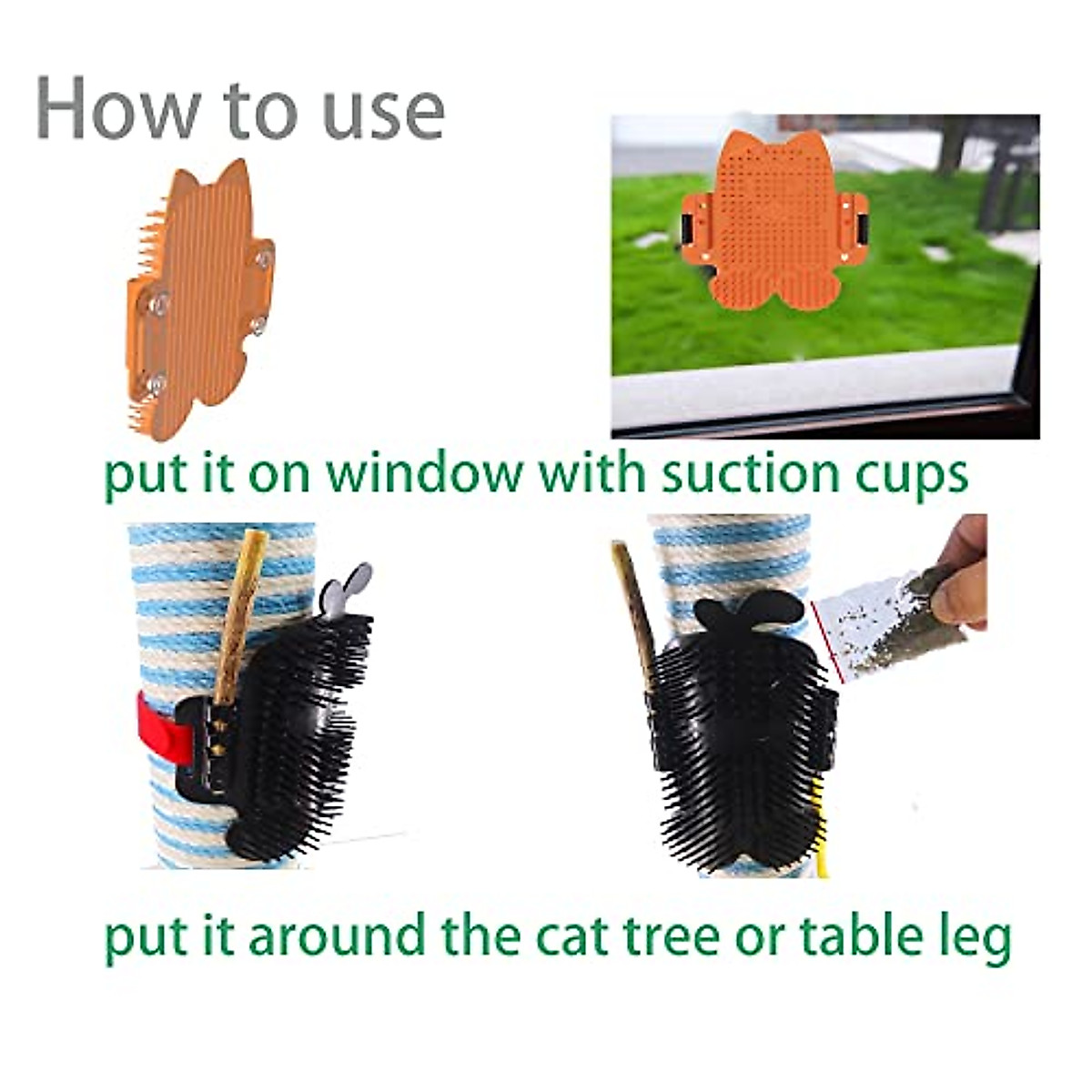 How to use

put it on window with suction cups

put it around the cat tree or table leg