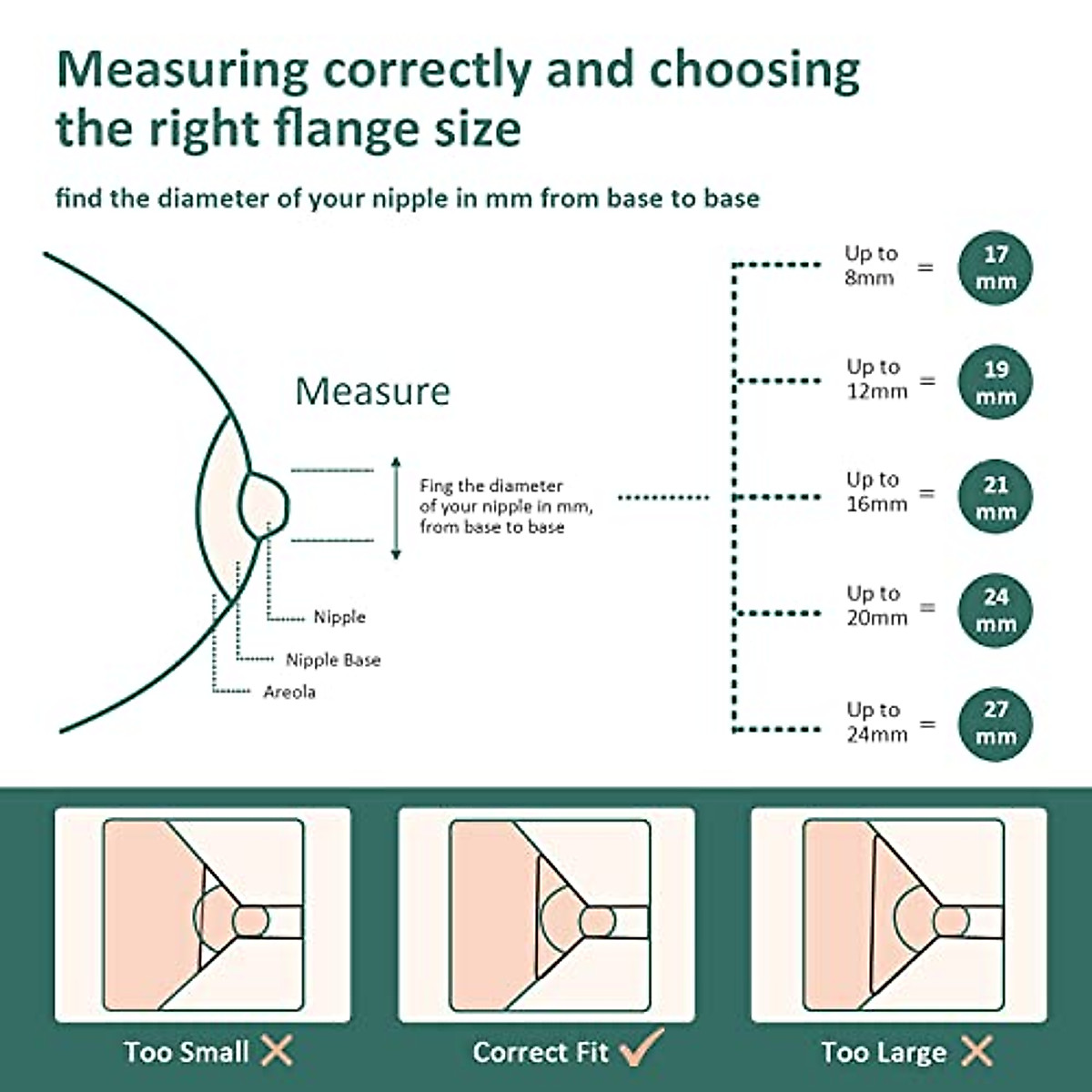 Measuring correctly and choosing the right flange size

find the diameter of your nipple in mm from base to base

Measure

Fing the diameter of your nipple in mm, from base to base

Nipple

Nipple Base

Areola

Up to 8mm = 17 mm

Up to 12mm = 19 mm

Up to 16mm = 21 mm

Up to 20mm = 24 mm

Up to 24mm = 27 mm

Too Small

Correct Fit

Too Large