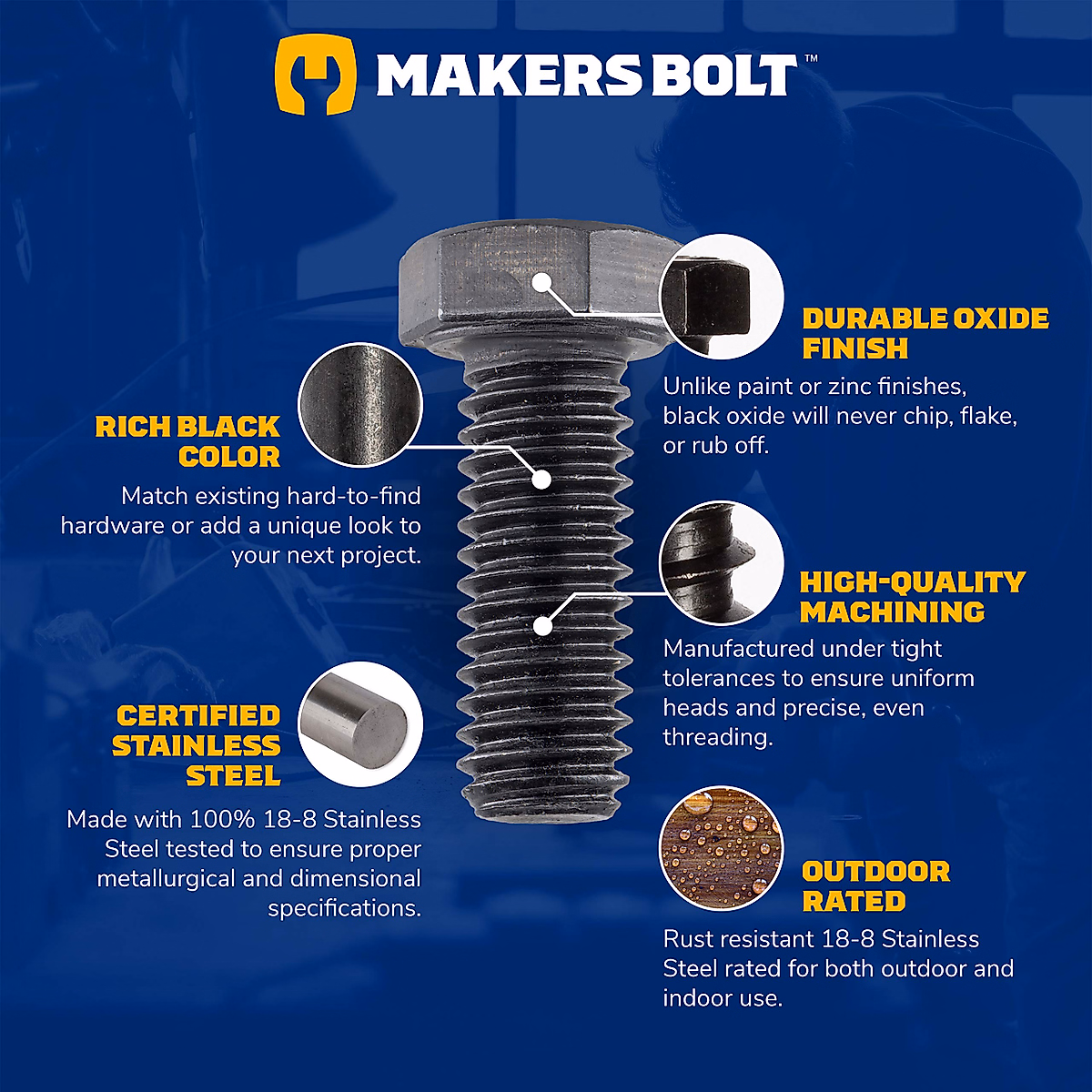 MAKERS BOLT™

RICH BLACK COLOR

Match existing hard-to-find hardware or add a unique look to your next project.

CERTIFIED STAINLESS STEEL

Made with 100% 18-8 Stainless Steel tested to ensure proper metallurgical and dimensional specifications.

DURABLE OXIDE FINISH

Unlike paint or zinc finishes, black oxide will never chip, flake, or rub off.

HIGH-QUALITY MACHINING

Manufactured under tight tolerances to ensure uniform heads and precise, even threading.

OUTDOOR RATED

Rust resistant 18-8 Stainless Steel rated for both outdoor and indoor use.