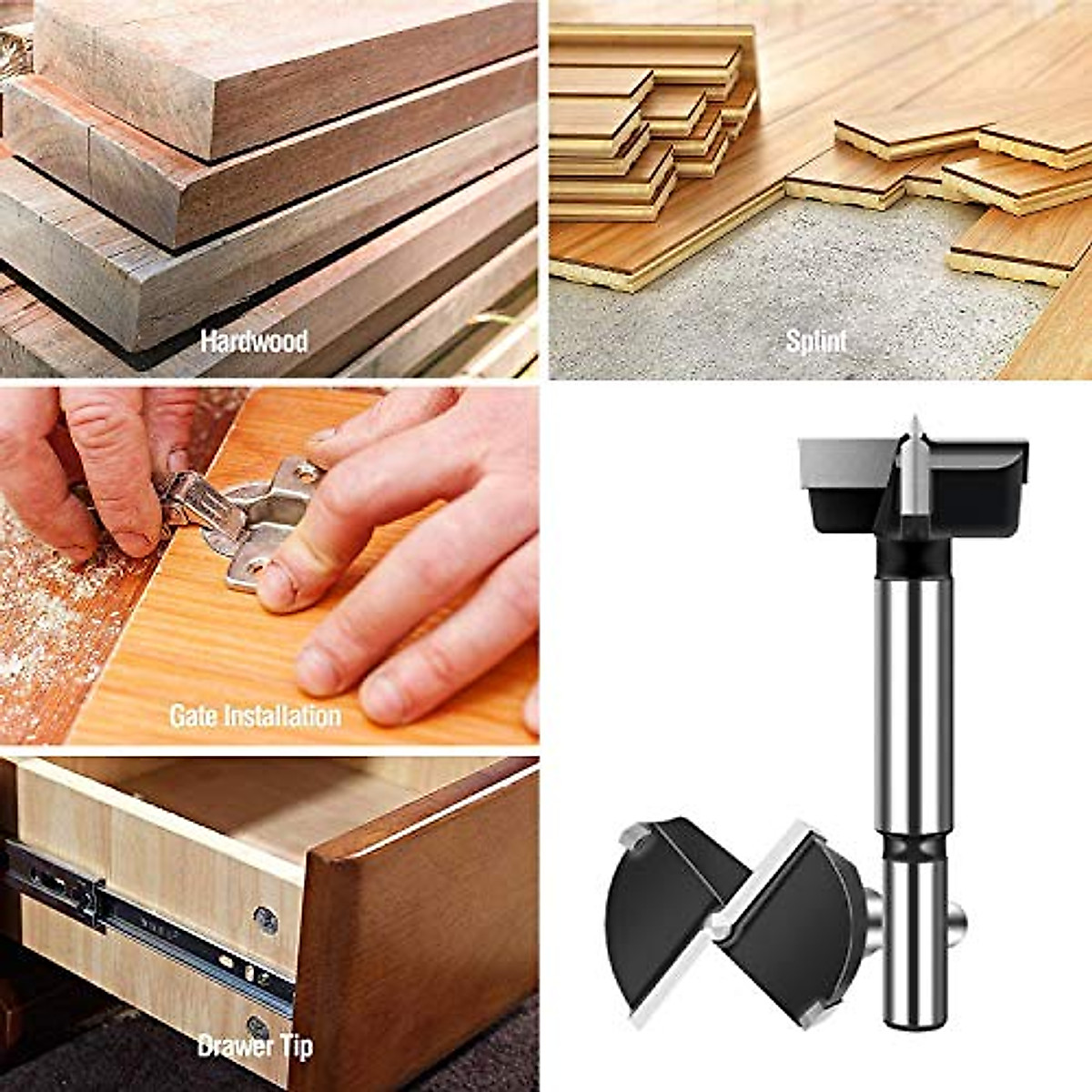 Hardwood

Splint

Gate Installation

Drawer Tip