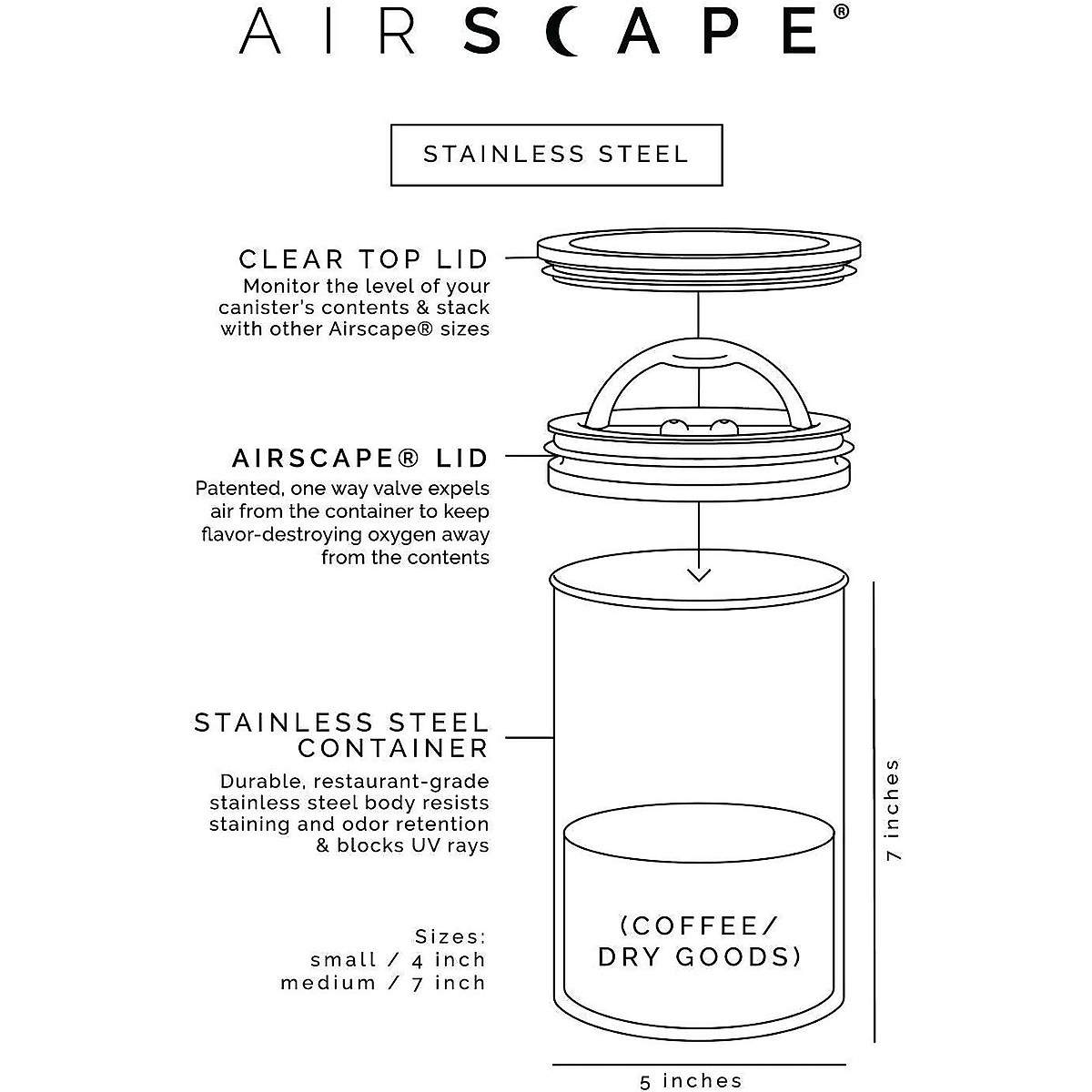 AIRSCAPE®

STAINLESS STEEL

CLEAR TOP LID
Monitor the level of your canister's contents & stack with other Airscape® sizes

AIRSCAPE® LID
Patented, one way valve expels air from the container to keep flavor-destroying oxygen away from the contents

STAINLESS STEEL CONTAINER
Durable, restaurant-grade stainless steel body resists staining and odor retention & blocks UV rays

Sizes:
small / 4 inch
medium / 7 inch

(COFFEE/ DRY GOODS)

7 inches

5 inches