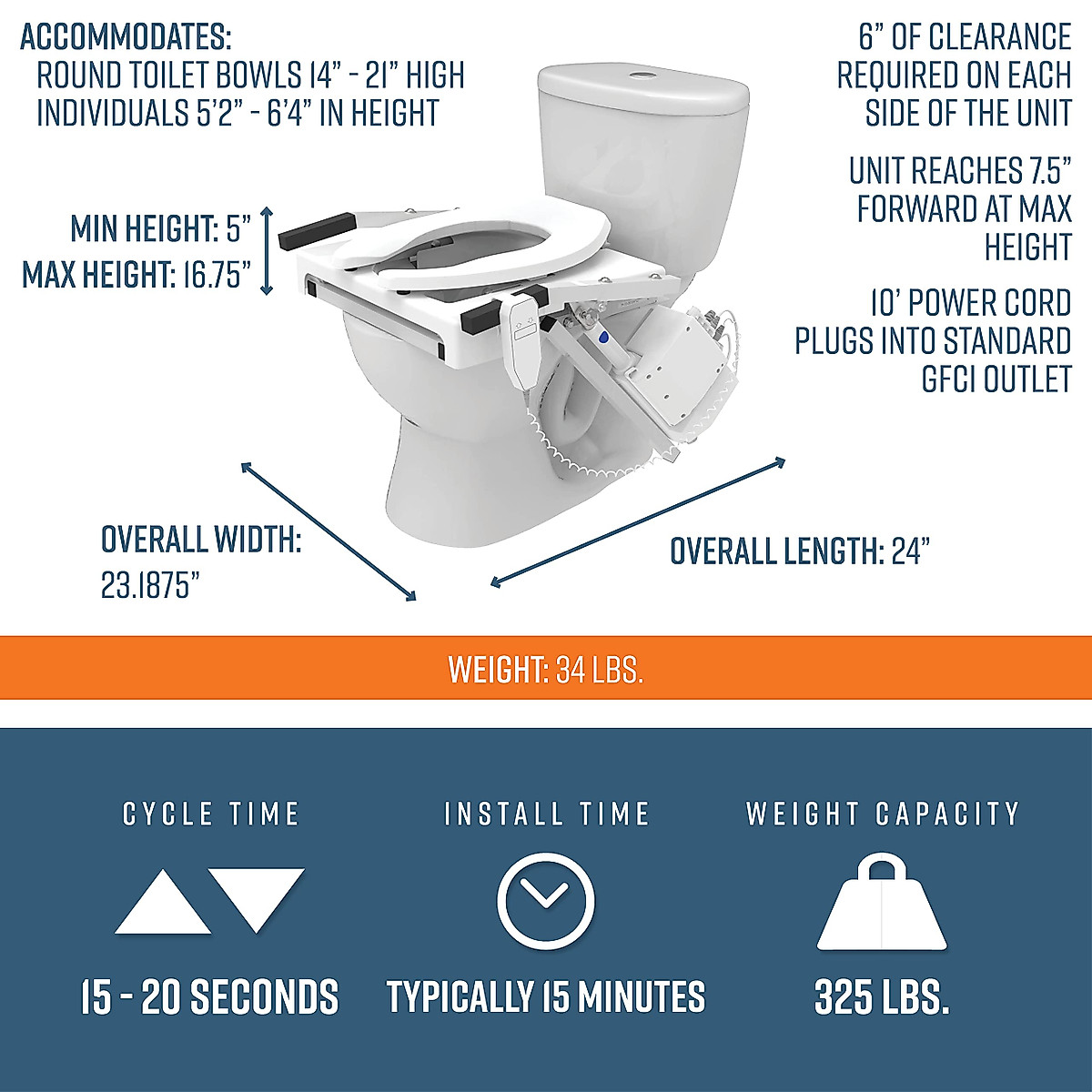 ACCOMMODATES:
ROUND TOILET BOWLS 14" - 21" HIGH
INDIVIDUALS 5'2" - 6'4" IN HEIGHT

6" OF CLEARANCE REQUIRED ON EACH SIDE OF THE UNIT

UNIT REACHES 7.5" FORWARD AT MAX HEIGHT

10' POWER CORD PLUGS INTO STANDARD GFCI OUTLET

MIN HEIGHT: 5"
MAX HEIGHT: 16.75"

OVERALL WIDTH: 23.1875"

OVERALL LENGTH: 24"

WEIGHT: 34 LBS.

CYCLE TIME
15 - 20 SECONDS

INSTALL TIME
TYPICALLY 15 MINUTES

WEIGHT CAPACITY
325 LBS.