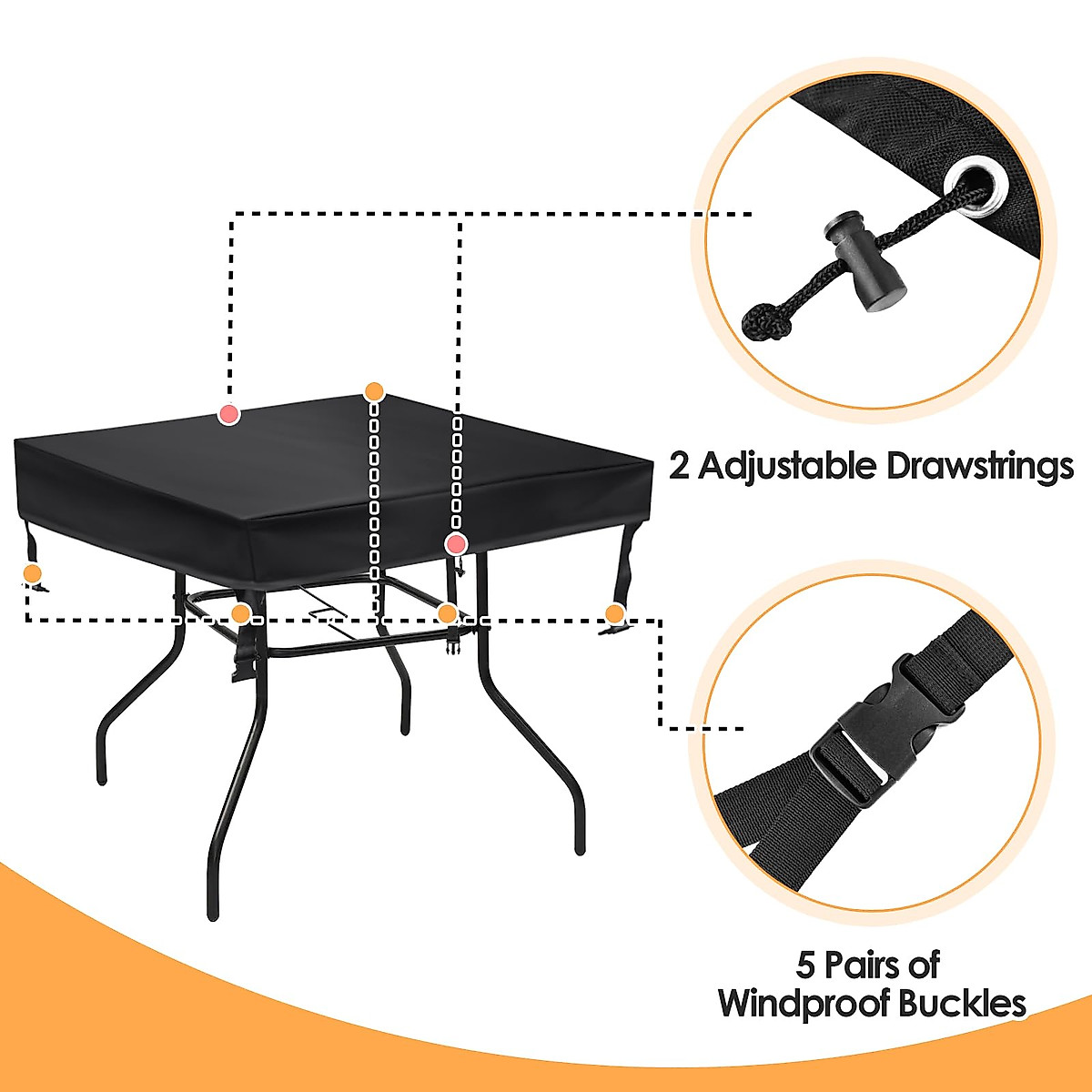 2 Adjustable Drawstrings

5 Pairs of
Windproof Buckles