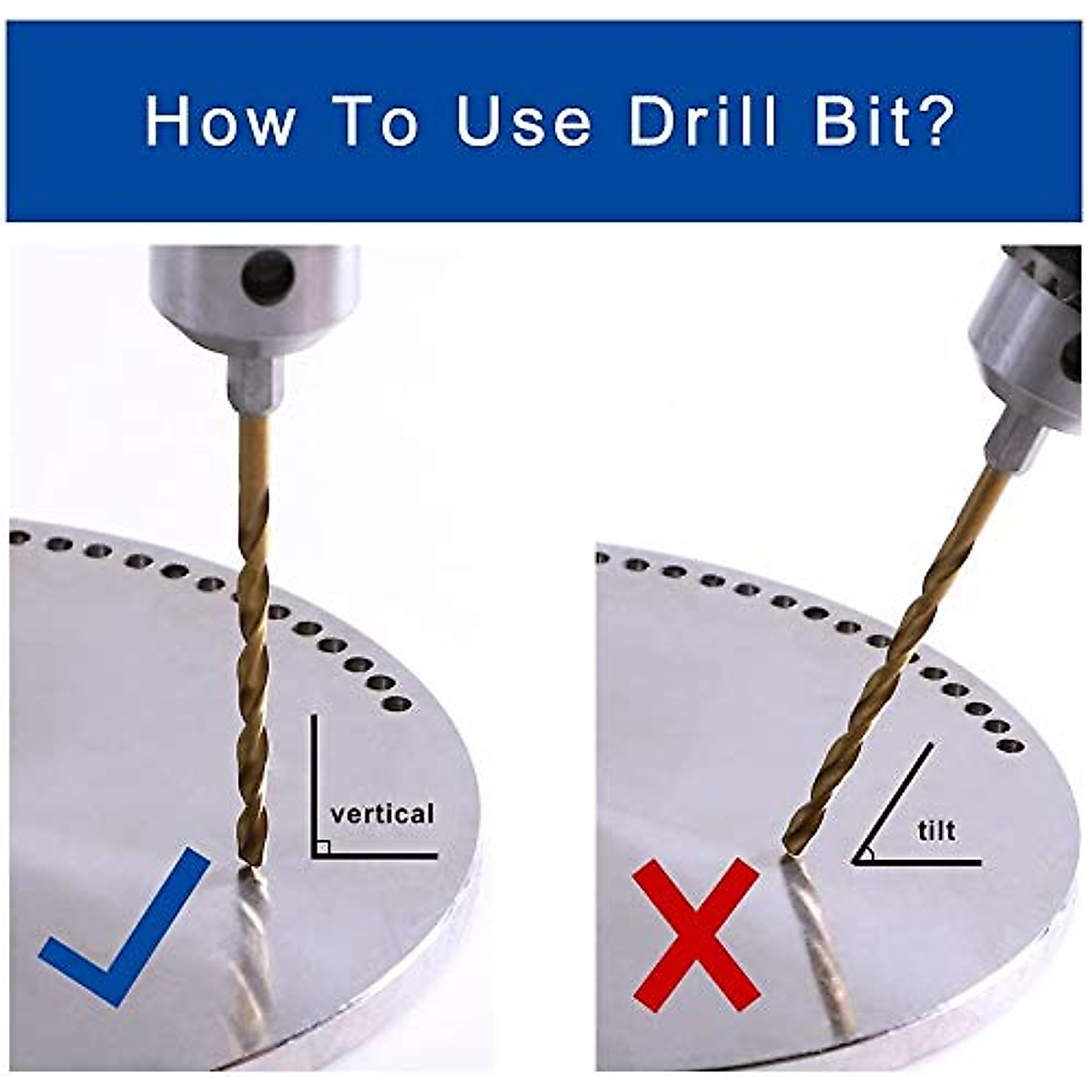 How To Use Drill Bit?

vertical

tilt