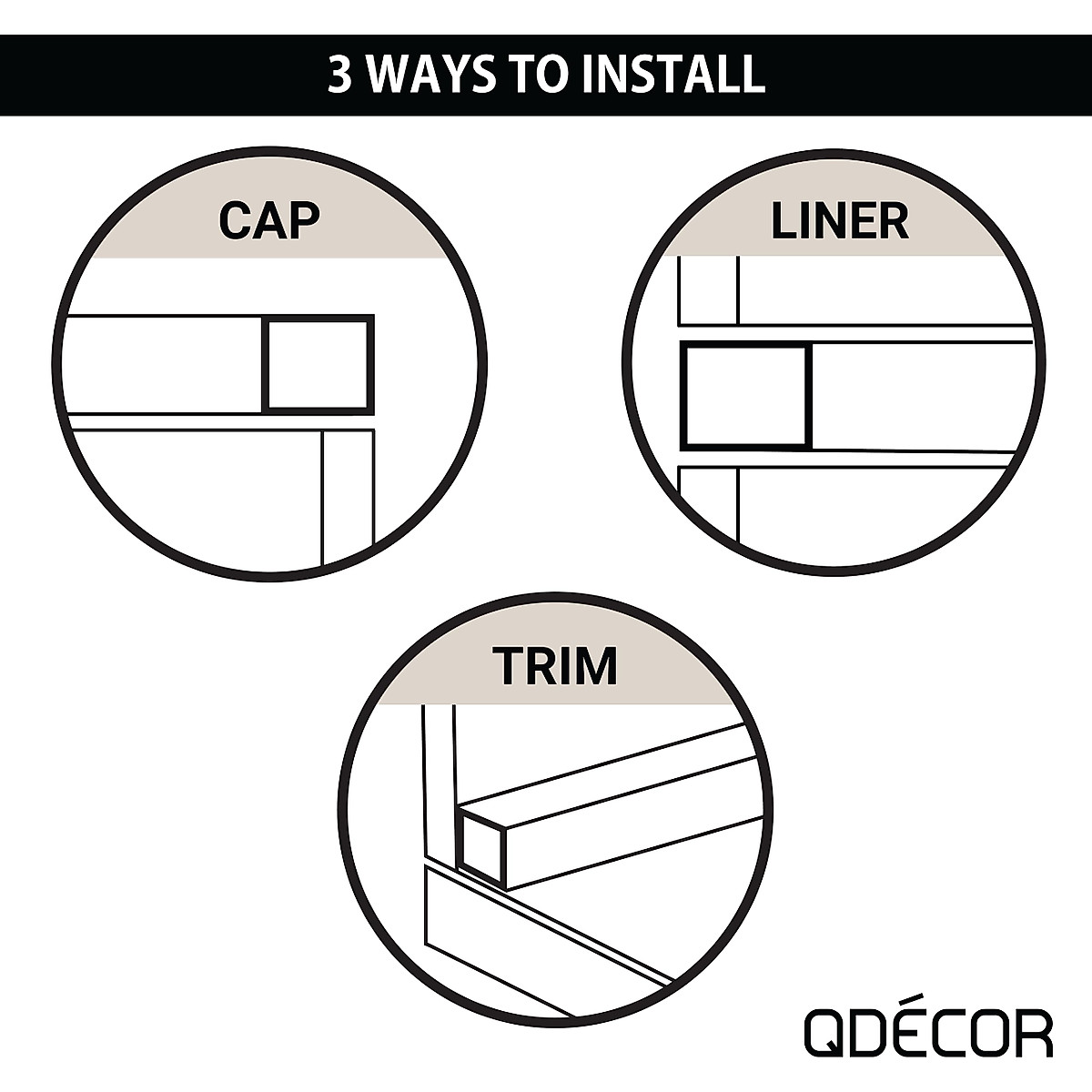 3 WAYS TO INSTALL

CAP

LINER

TRIM

QDÉCOR