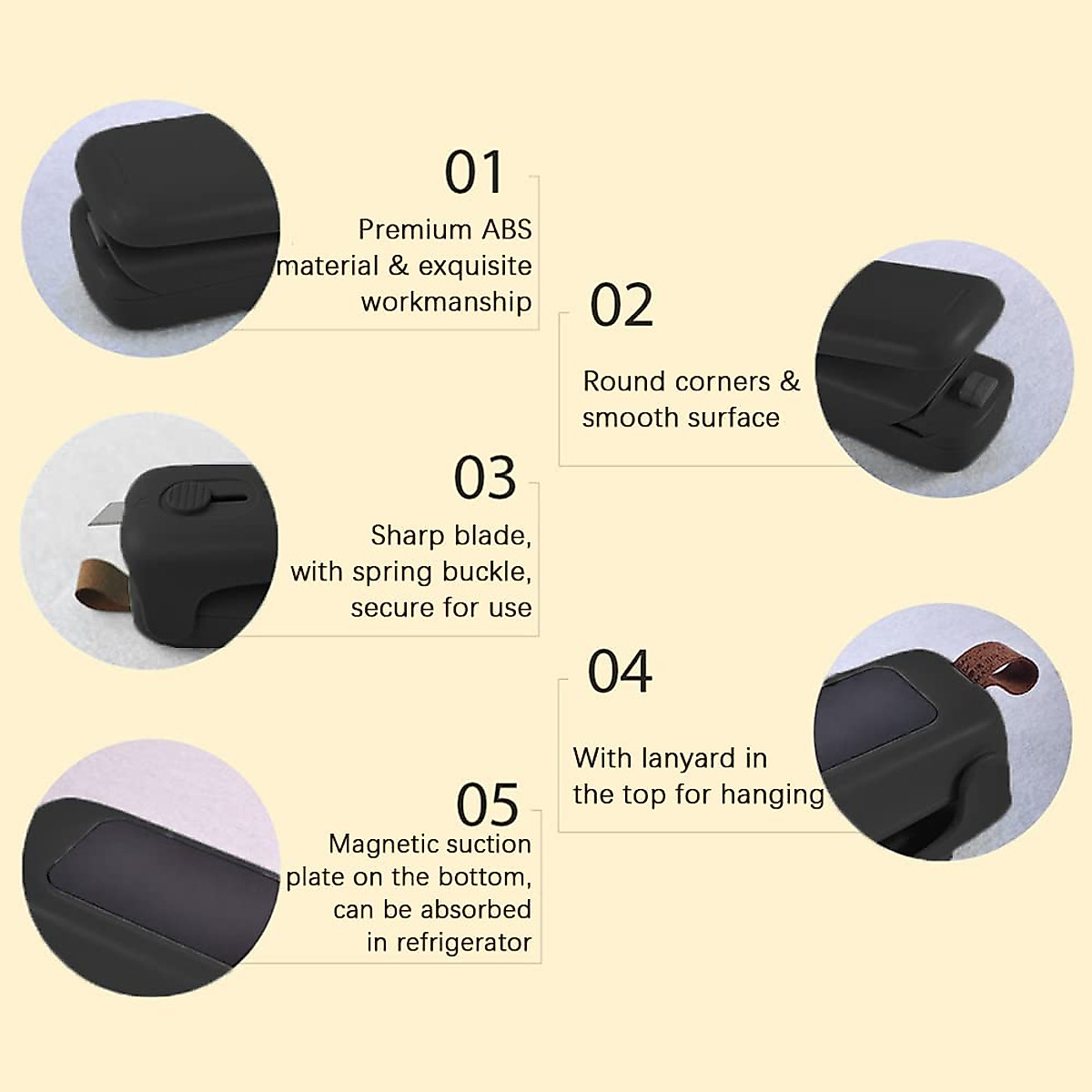 01
Premium ABS material & exquisite workmanship

02
Round corners & smooth surface

03
Sharp blade, with spring buckle, secure for use

04
With lanyard in the top for hanging

05
Magnetic suction plate on the bottom, can be absorbed in refrigerator