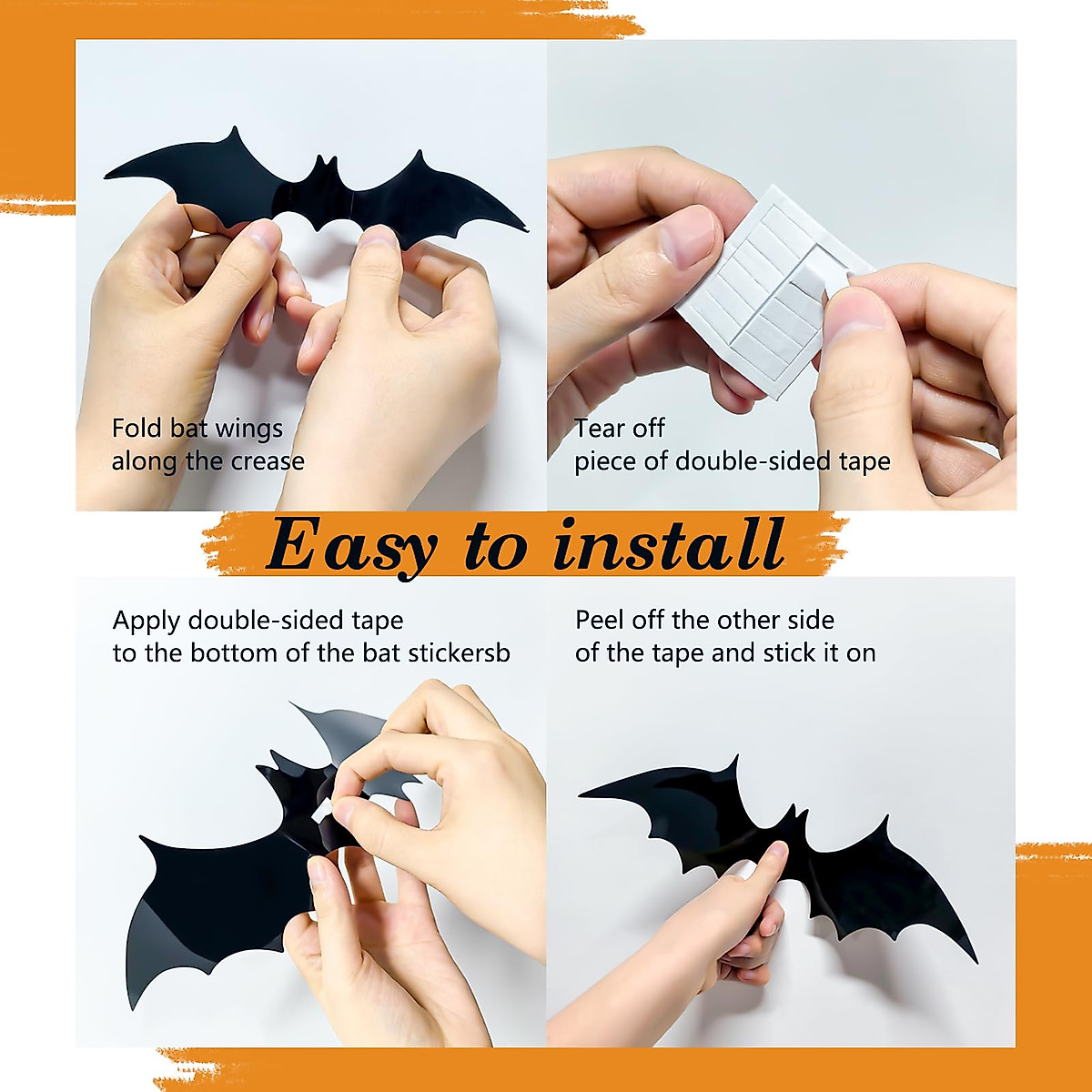 Fold bat wings along the crease

Tear off piece of double-sided tape

Easy to install

Apply double-sided tape to the bottom of the bat stickersb

Peel off the other side of the tape and stick it on