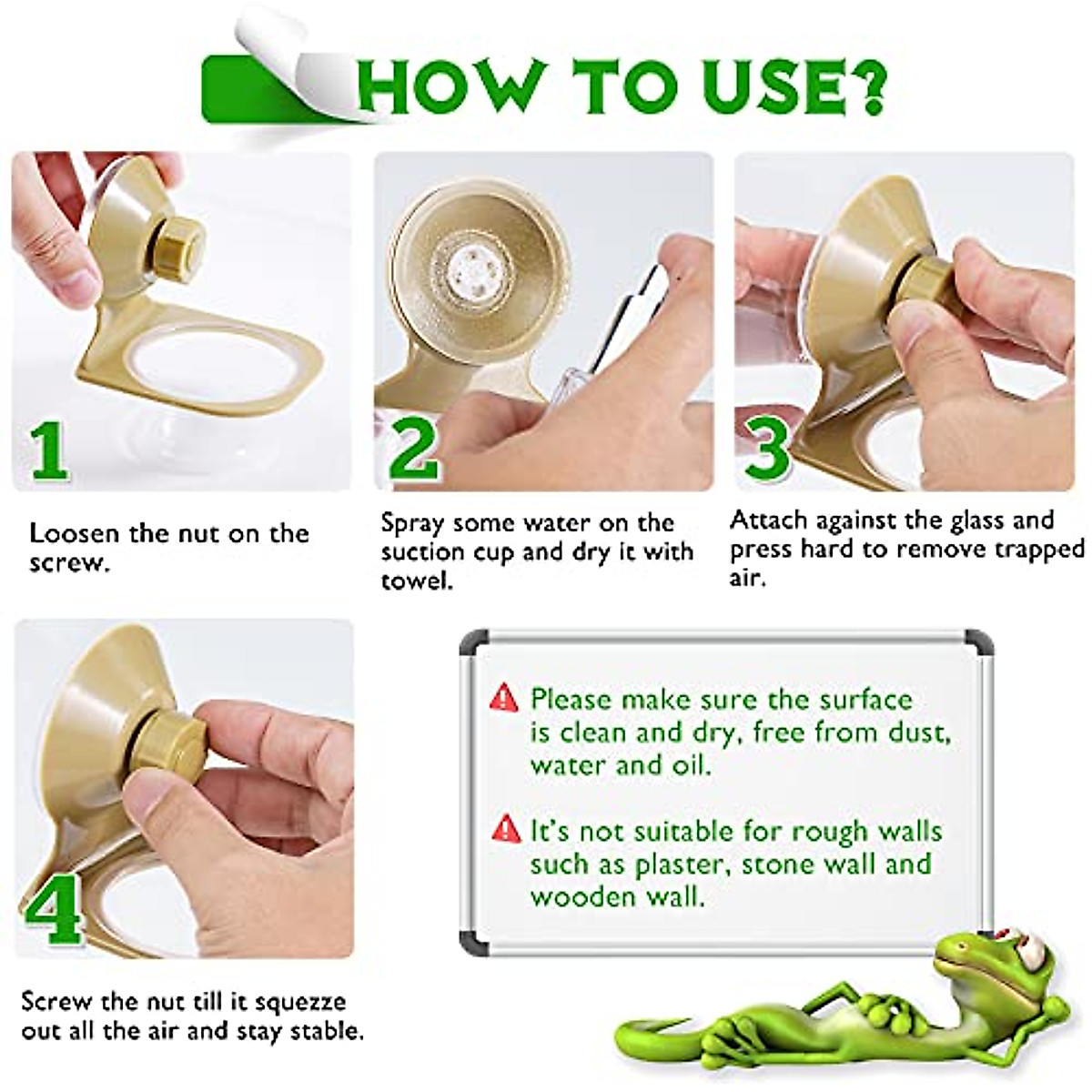 HOW TO USE?

1

Loosen the nut on the screw.

2

Spray some water on the suction cup and dry it with towel.

3

Attach against the glass and press hard to remove trapped air.

4

Screw the nut till it squezze out all the air and stay stable.

Please make sure the surface is clean and dry, free from dust, water and oil.

It's not suitable for rough walls such as plaster, stone wall and wooden wall.