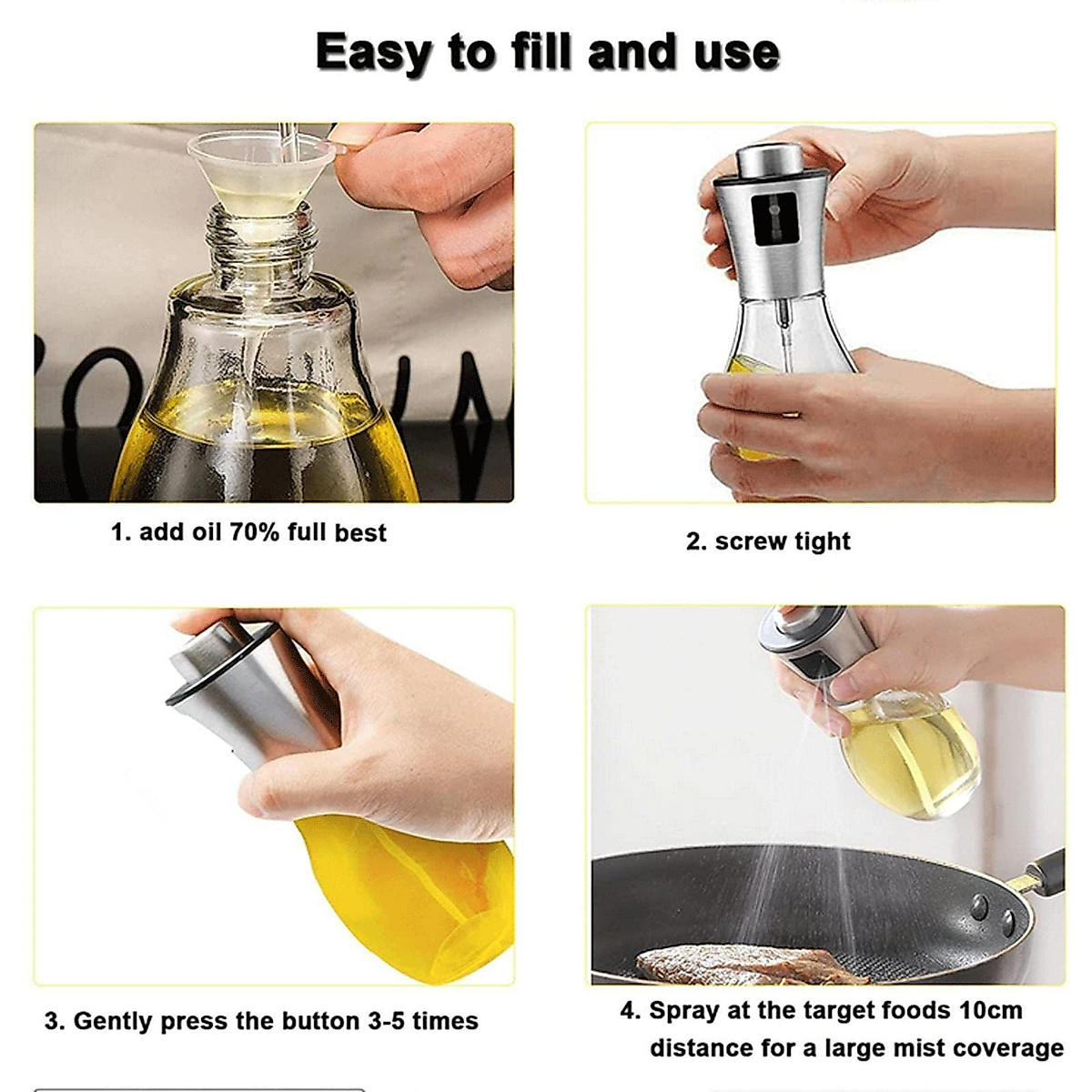 Easy to fill and use

1. add oil 70% full best

2. screw tight

3. Gently press the button 3-5 times

4. Spray at the target foods 10cm distance for a large mist coverage