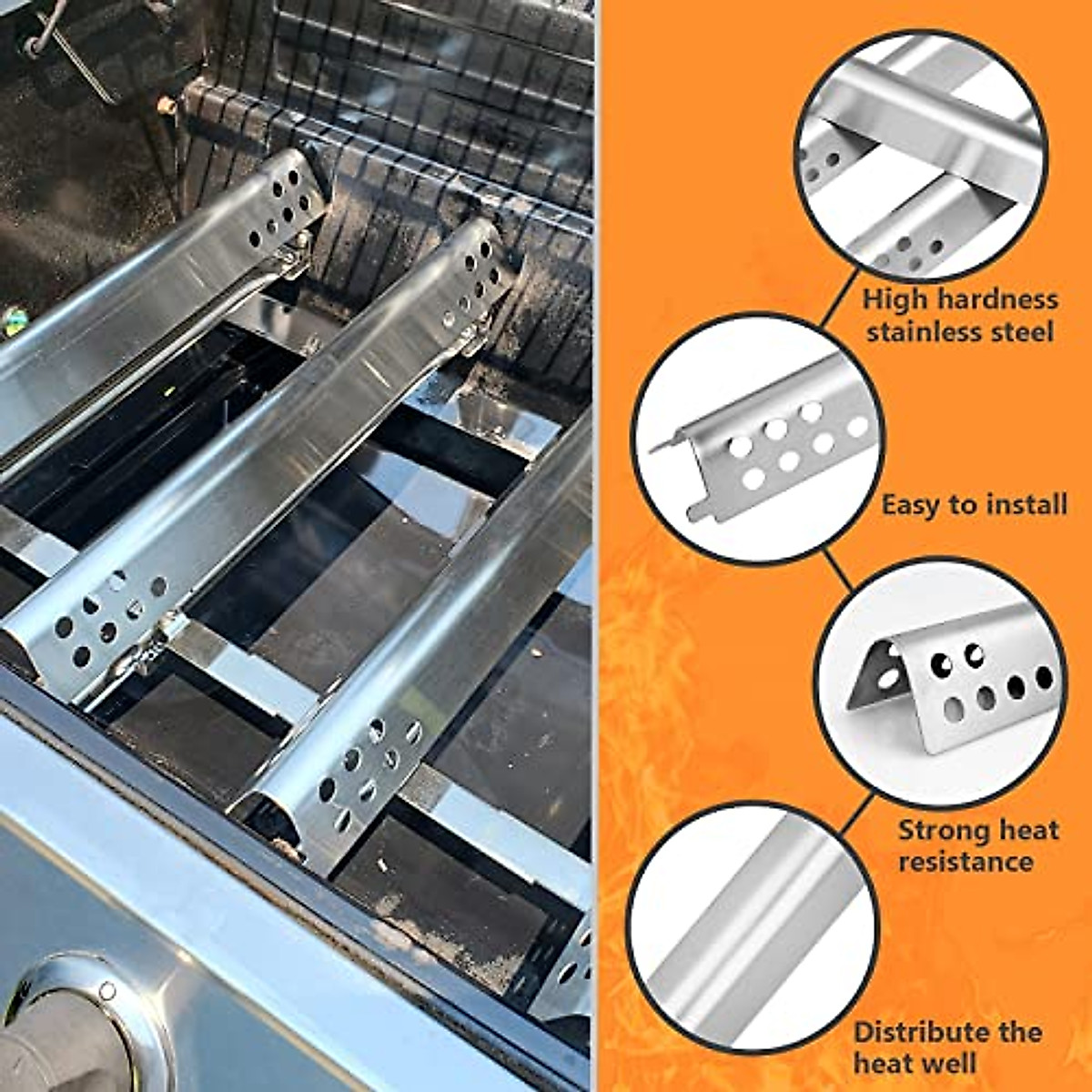 High hardness stainless steel

Easy to install

Strong heat resistance

Distribute the heat well