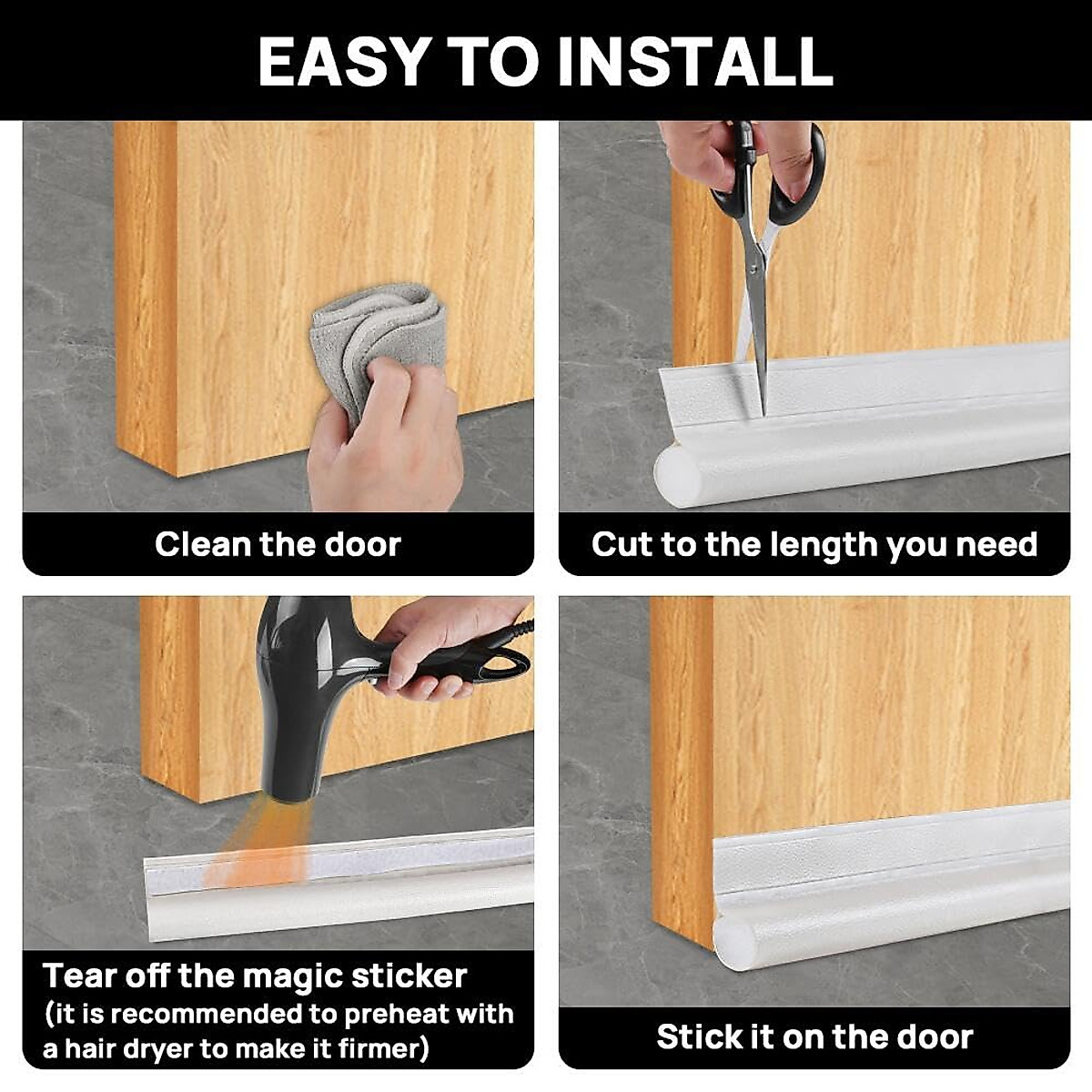 EASY TO INSTALL

Clean the door

Cut to the length you need

Tear off the magic sticker
(it is recommended to preheat with a hair dryer to make it firmer)

Stick it on the door