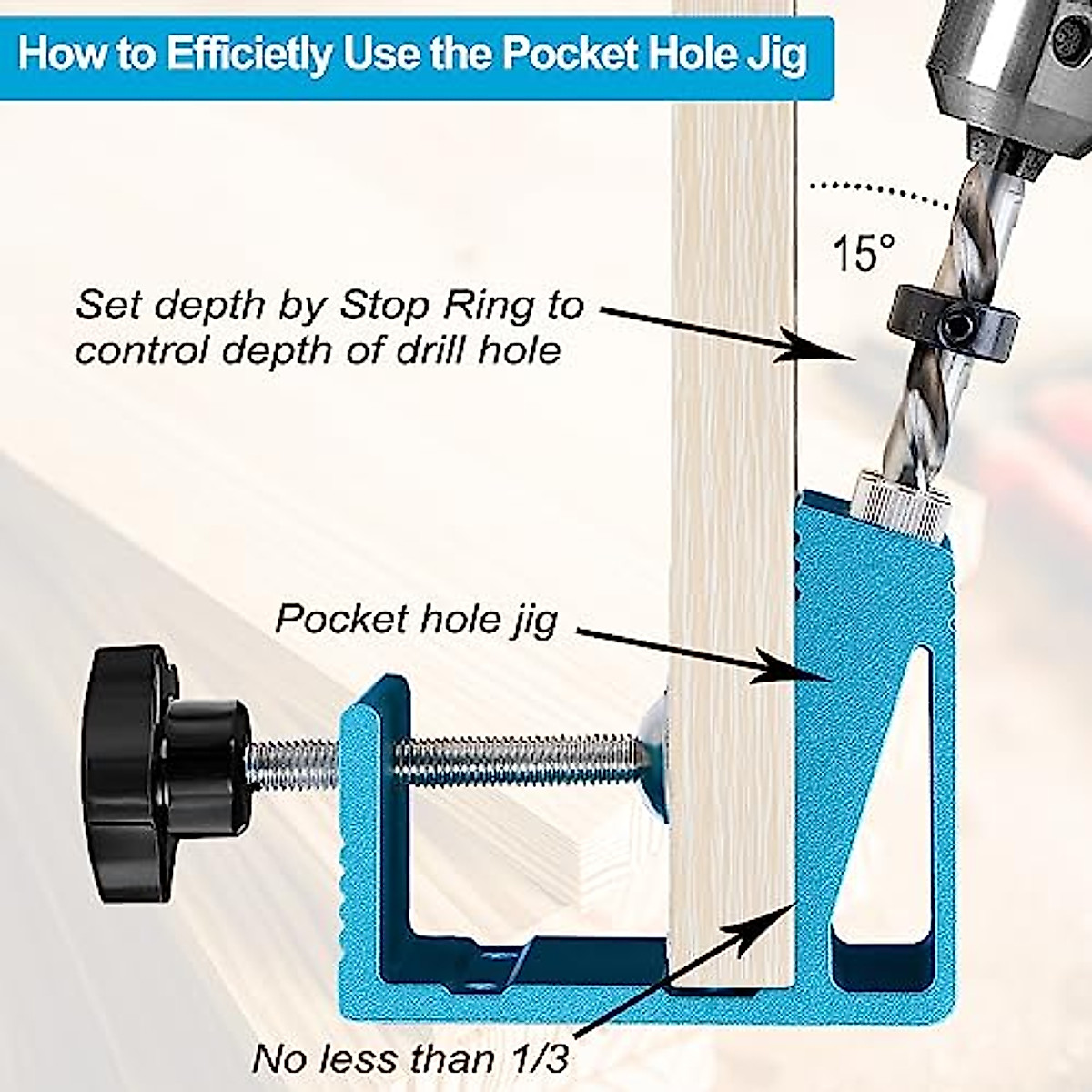 How to Efficietly Use the Pocket Hole Jig

15°

Set depth by Stop Ring to control depth of drill hole

Pocket hole jig

No less than 1/3