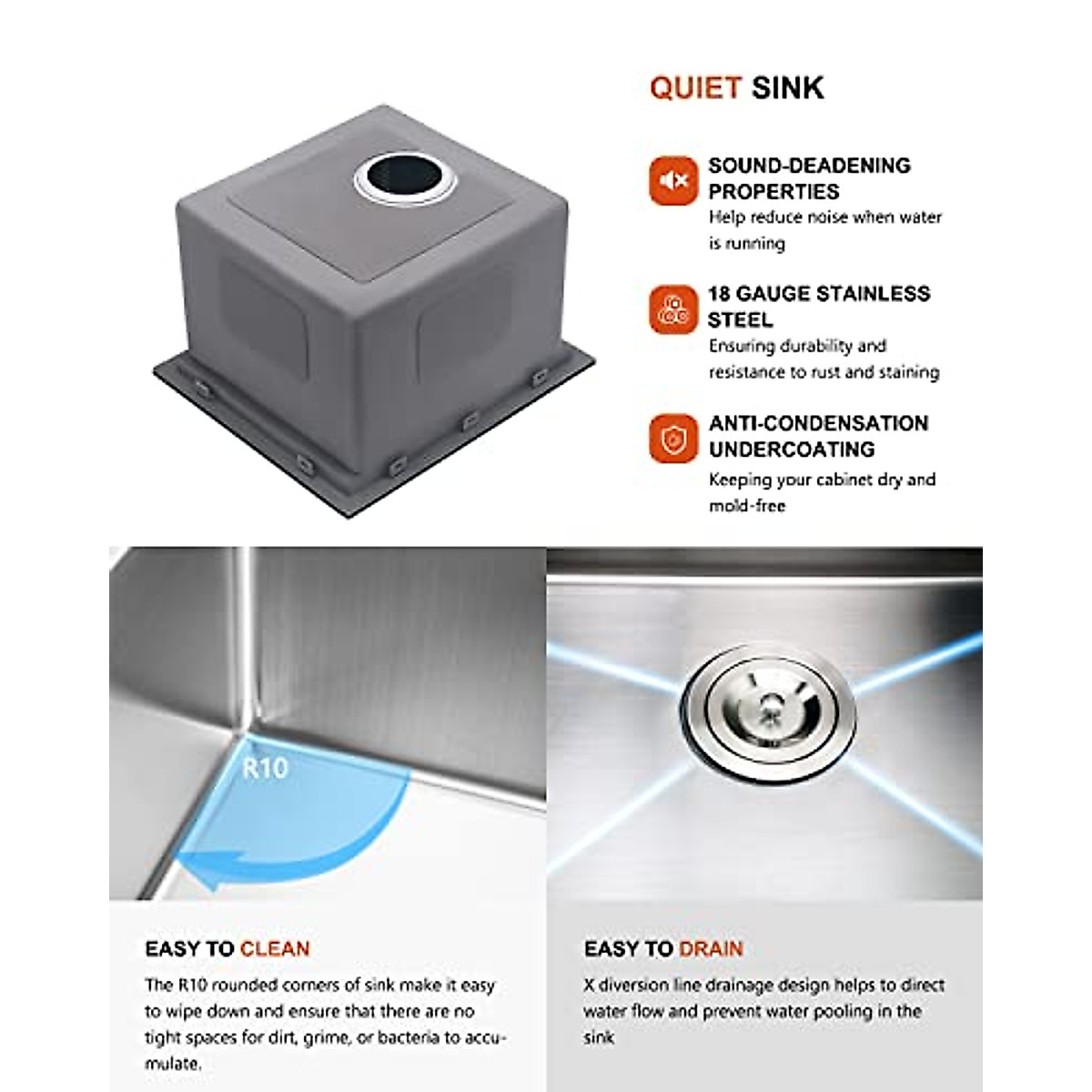 QUIET SINK

SOUND-DEADENING PROPERTIES
Help reduce noise when water is running

18 GAUGE STAINLESS STEEL
Ensuring durability and resistance to rust and staining

ANTI-CONDENSATION UNDERCOATING
Keeping your cabinet dry and mold-free

R10

EASY TO CLEAN
The R10 rounded corners of sink make it easy to wipe down and ensure that there are no tight spaces for dirt, grime, or bacteria to accumulate.

EASY TO DRAIN
X diversion line drainage design helps to direct water flow and prevent water pooling in the sink