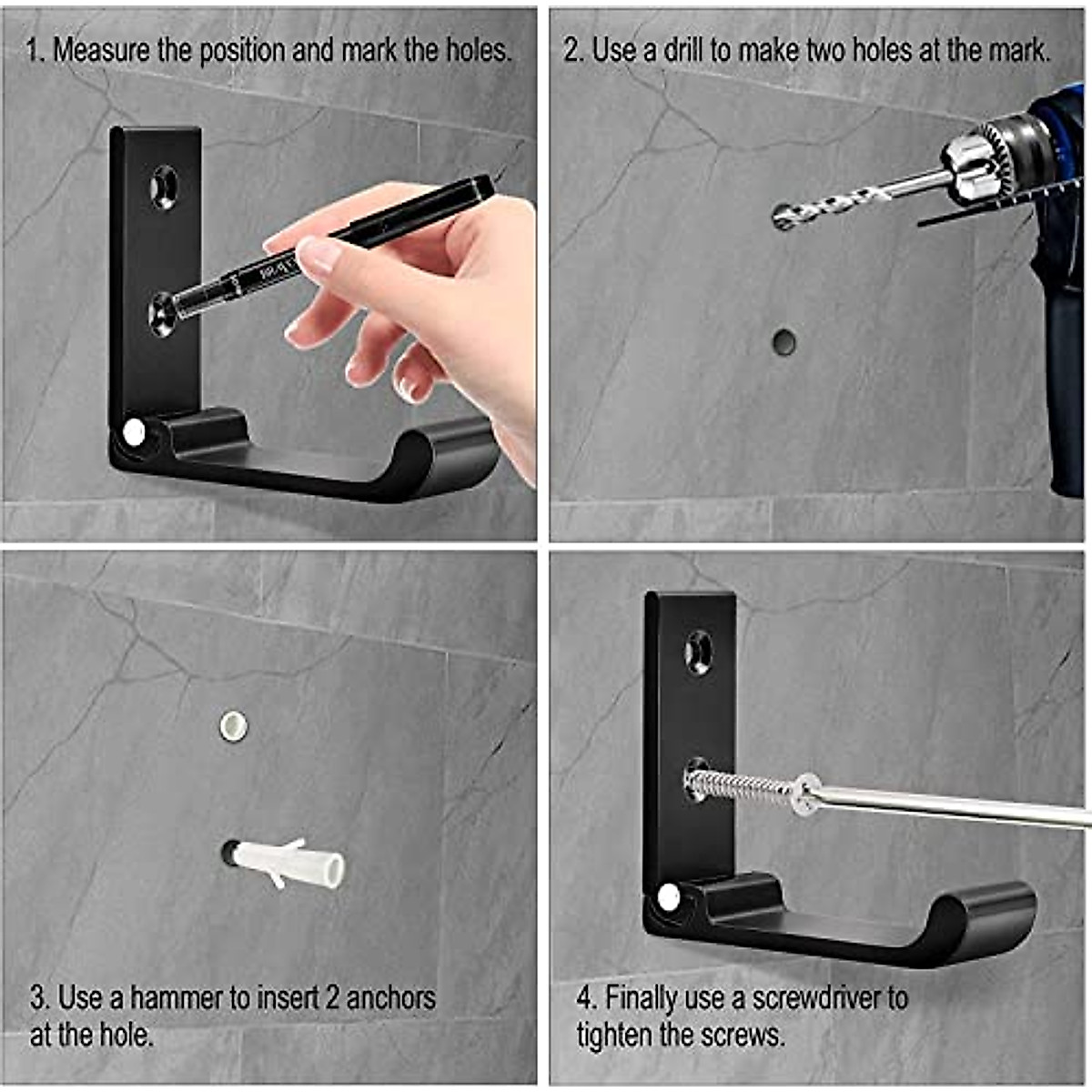 1. Measure the position and mark the holes.

2. Use a drill to make two holes at the mark.

3. Use a hammer to insert 2 anchors at the hole.

4. Finally use a screwdriver to tighten the screws.