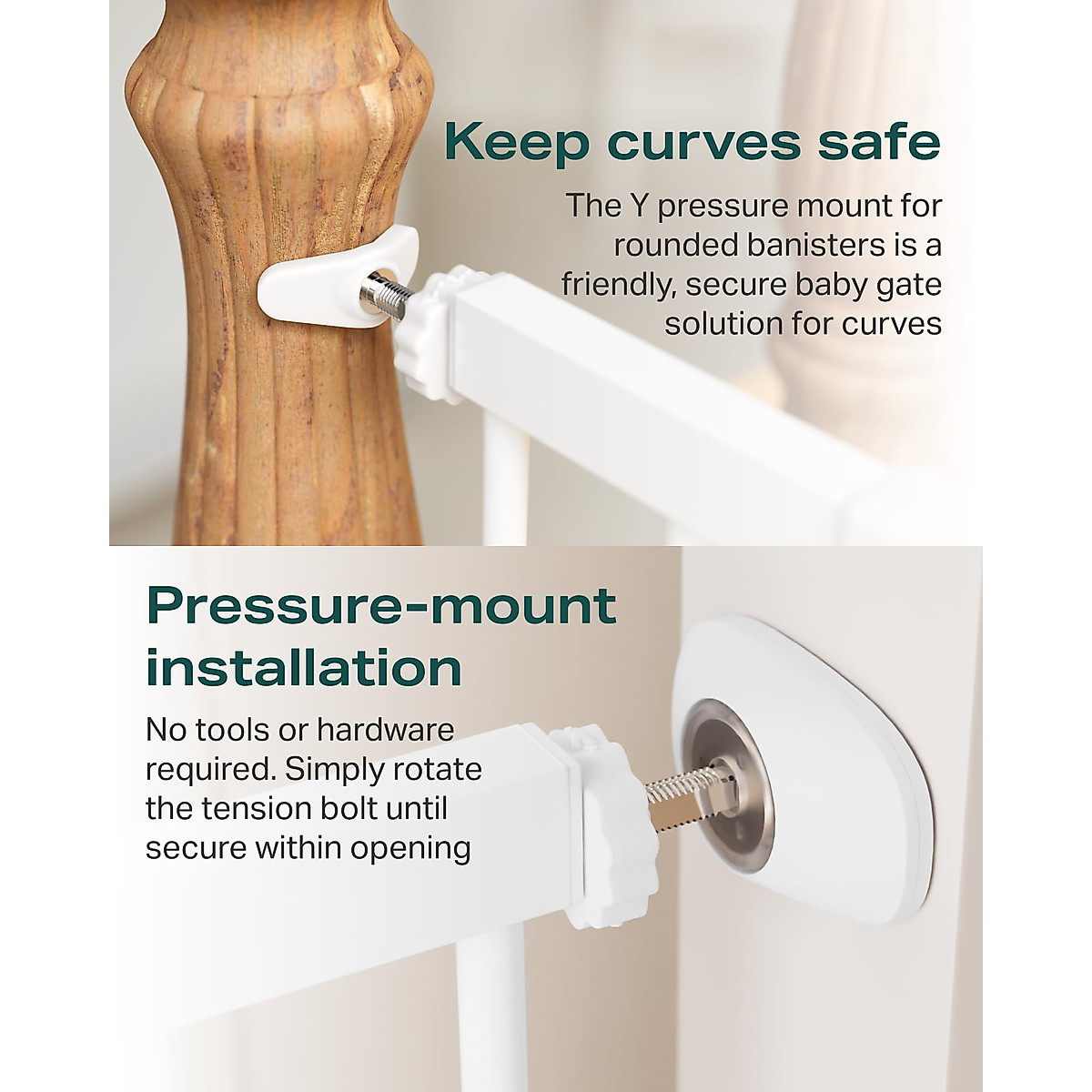 Keep curves safe

The Y pressure mount for rounded banisters is a friendly, secure baby gate solution for curves

Pressure-mount installation

No tools or hardware required. Simply rotate the tension bolt until secure within opening