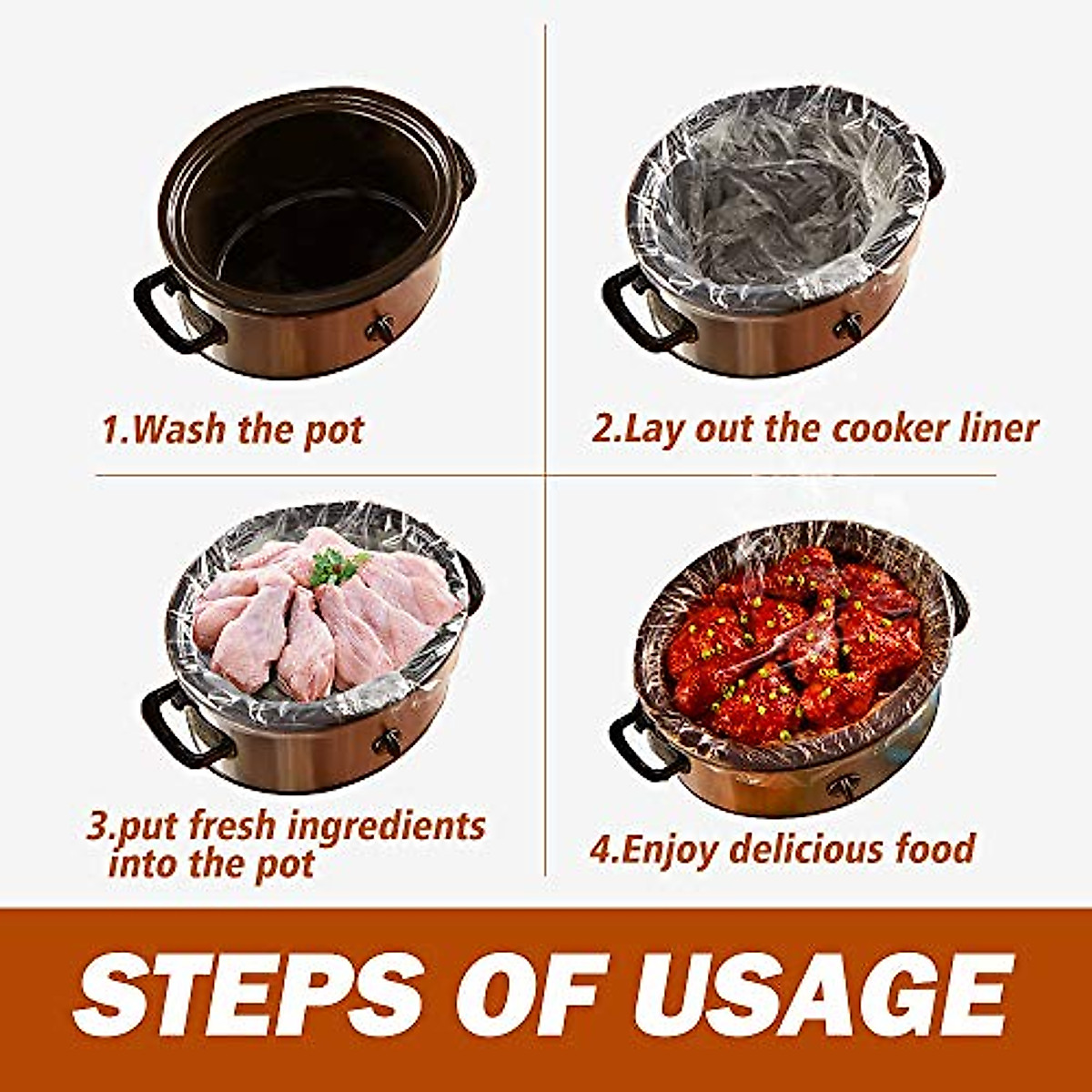 1.Wash the pot

2.Lay out the cooker liner

3.put fresh ingredients into the pot

4.Enjoy delicious food

STEPS OF USAGE