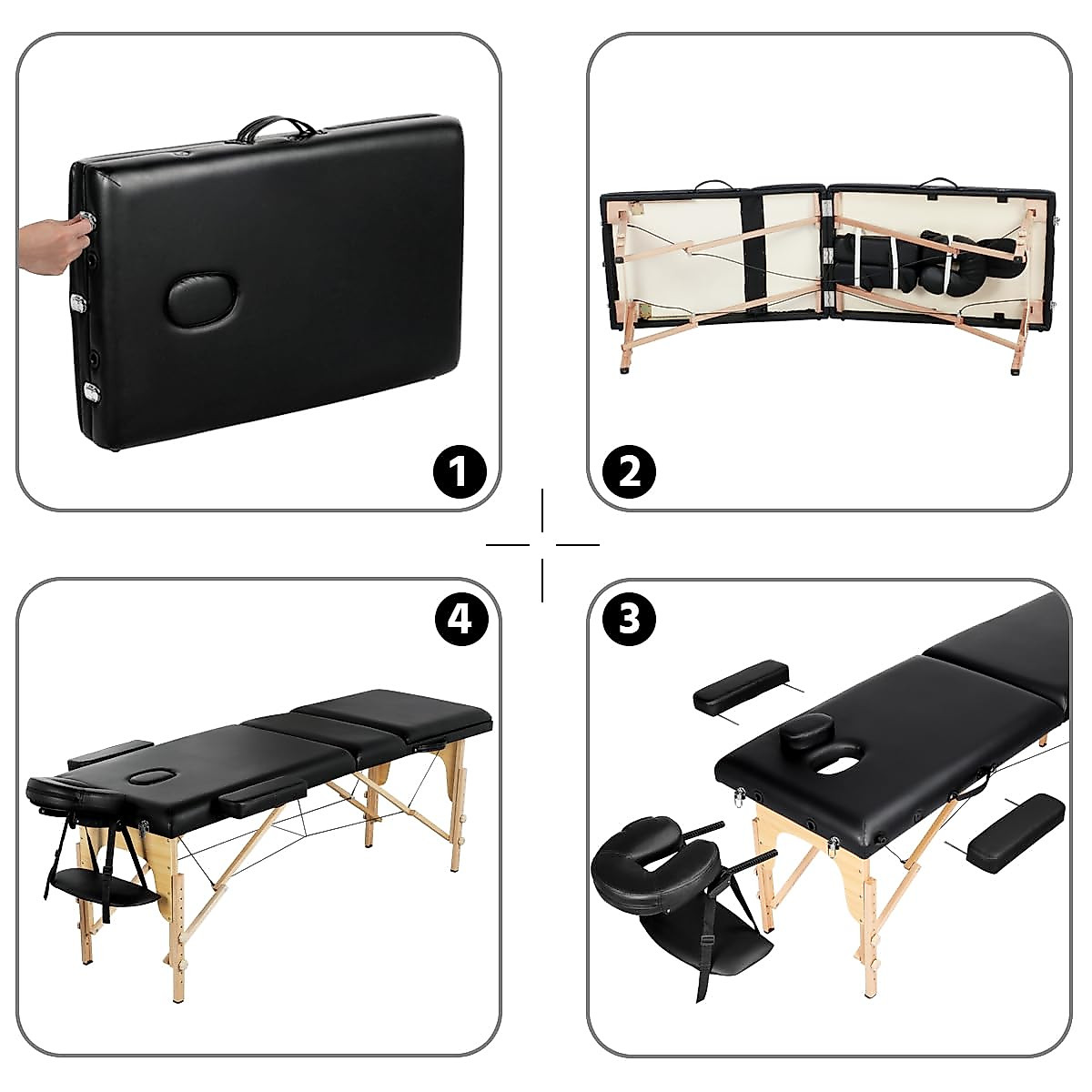 1

2

4

3