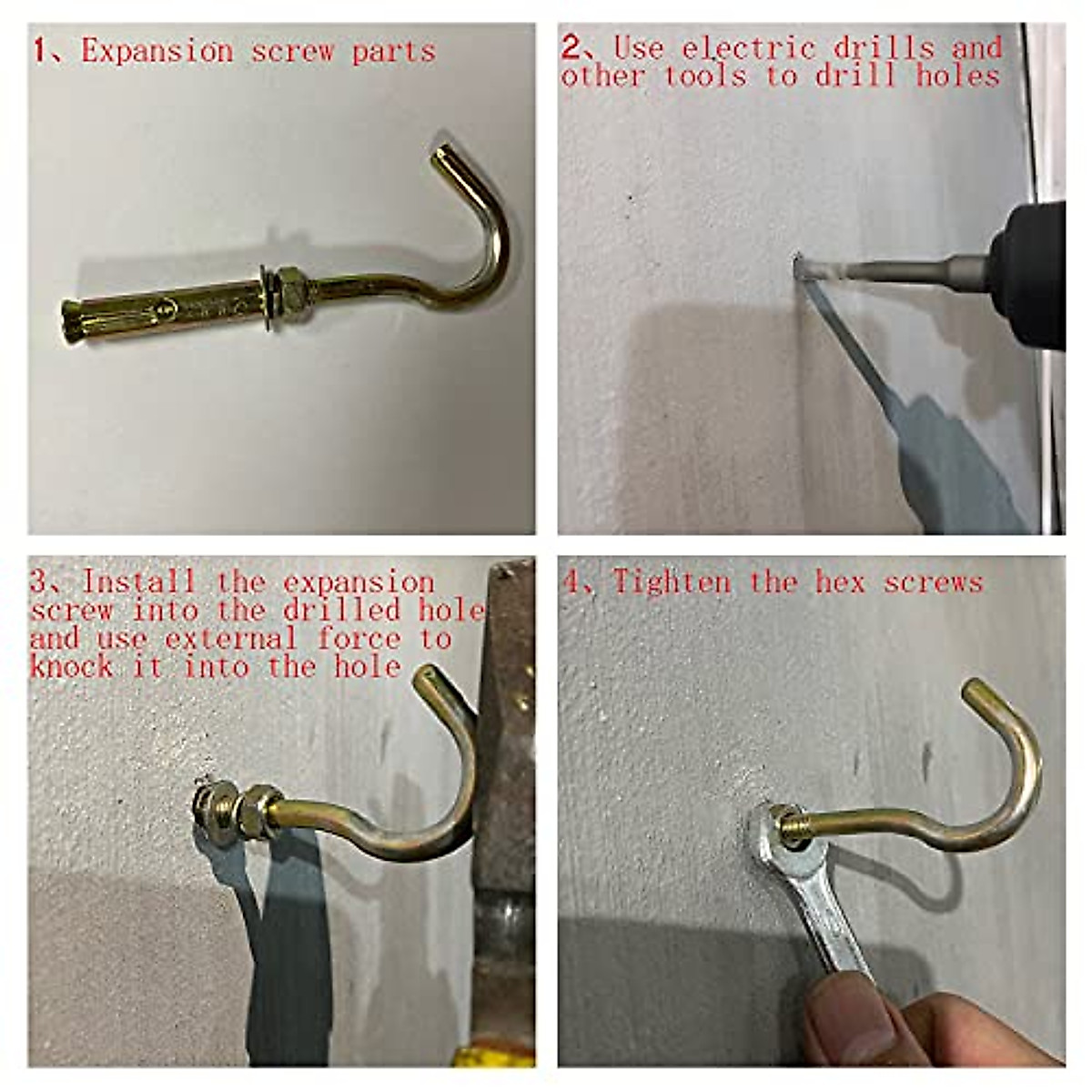 1、Expansion screw parts

2、Use electric drills and other tools to drill holes

3、Install the expansion screw into the drilled hole and use external force to knock it into the hole

4、Tighten the hex screws