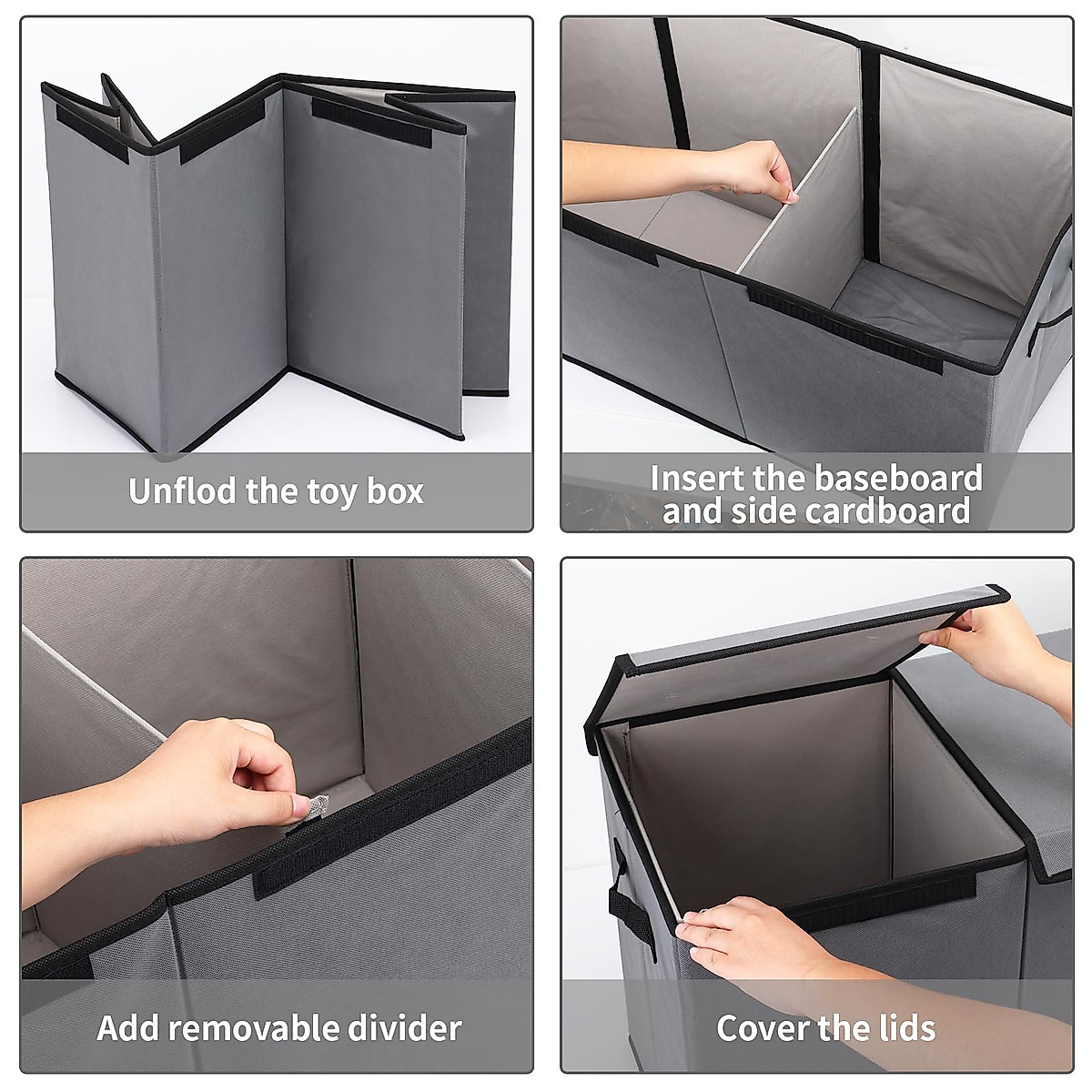 Unflod the toy box

Insert the baseboard and side cardboard

Add removable divider

Cover the lids