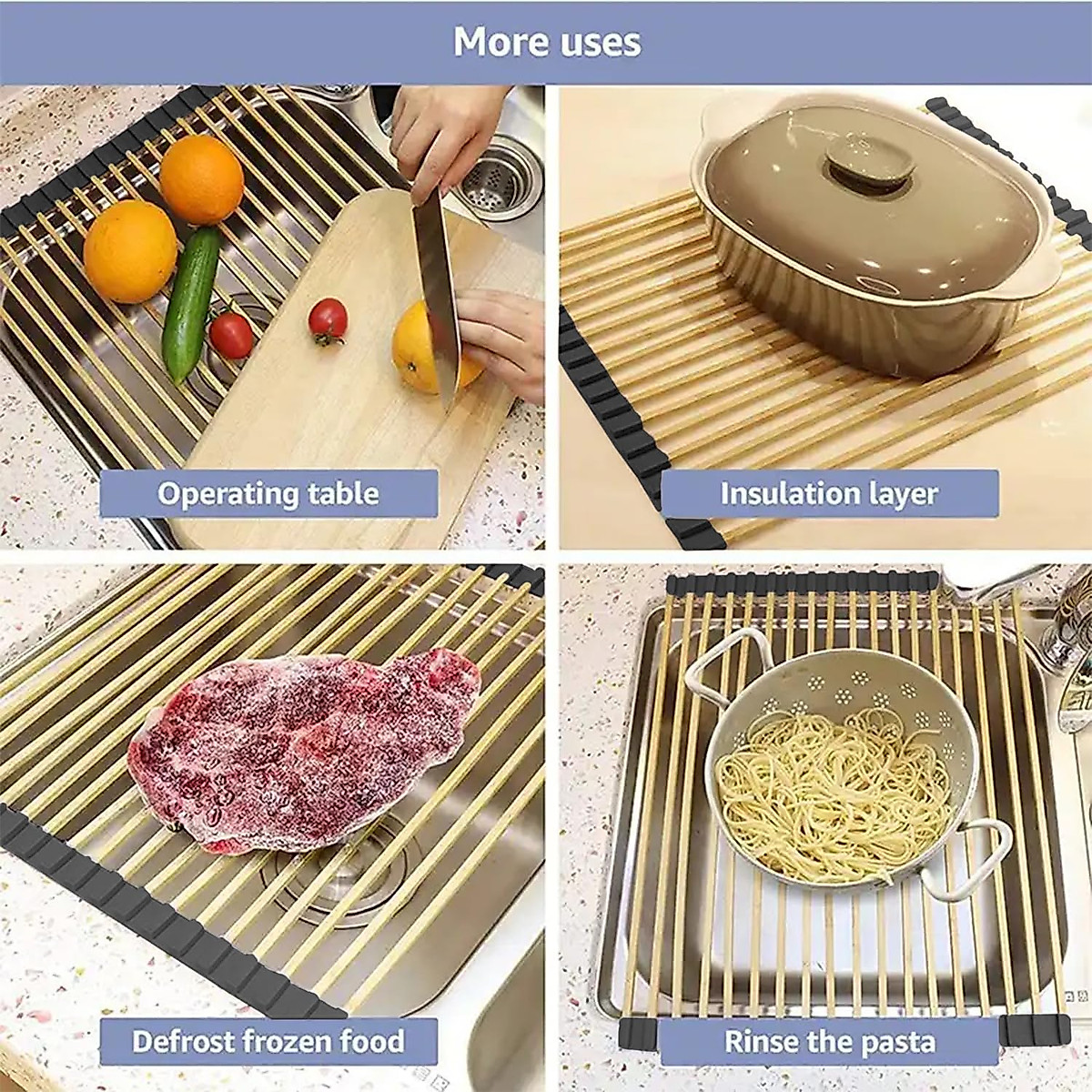 More uses

Operating table

Insulation layer

Defrost frozen food

Rinse the pasta