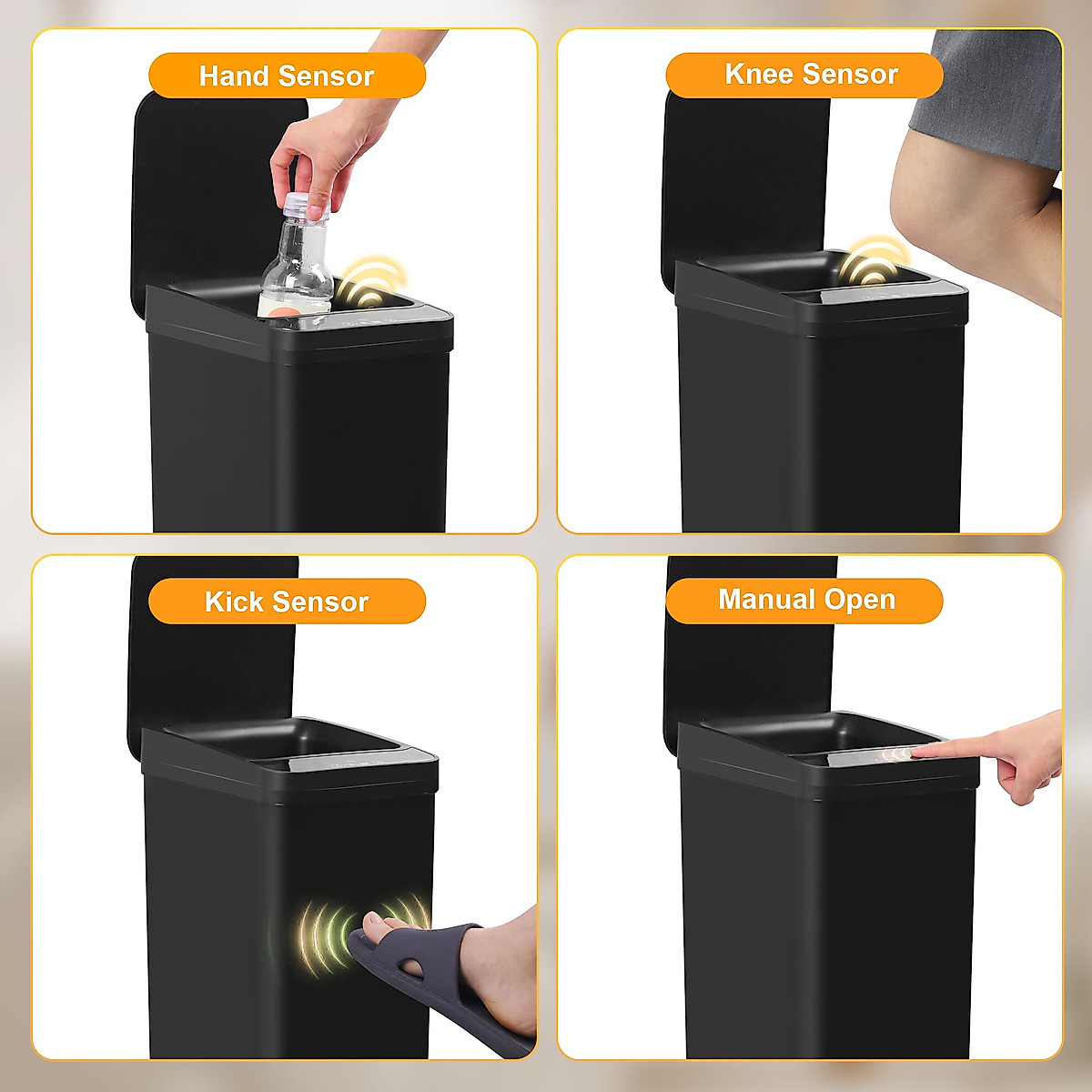 Hand Sensor

Knee Sensor

Kick Sensor

Manual Open