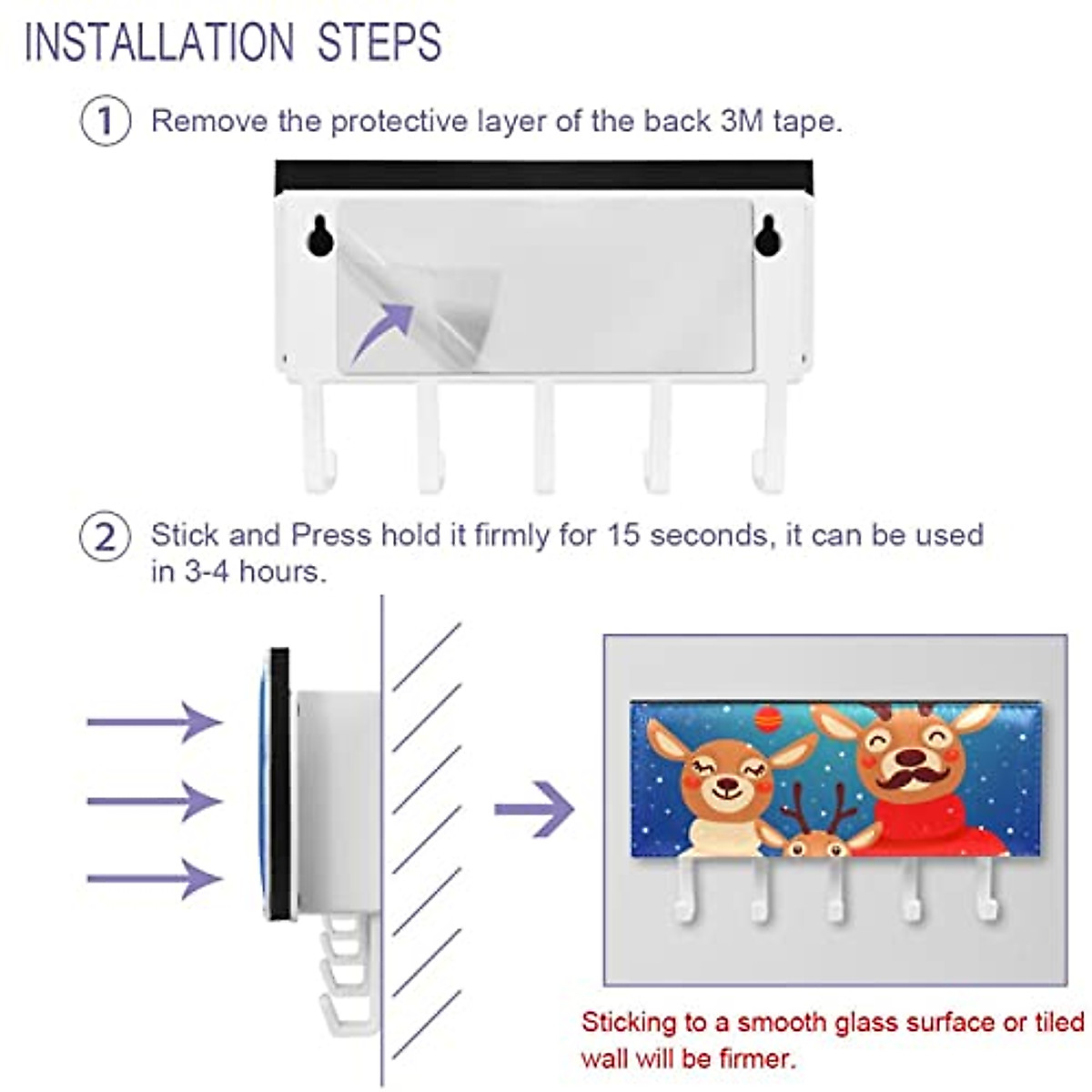 INSTALLATION STEPS

1 Remove the protective layer of the back 3M tape.

2 Stick and Press hold it firmly for 15 seconds, it can be used in 3-4 hours.

Sticking to a smooth glass surface or tiled wall will be firmer.