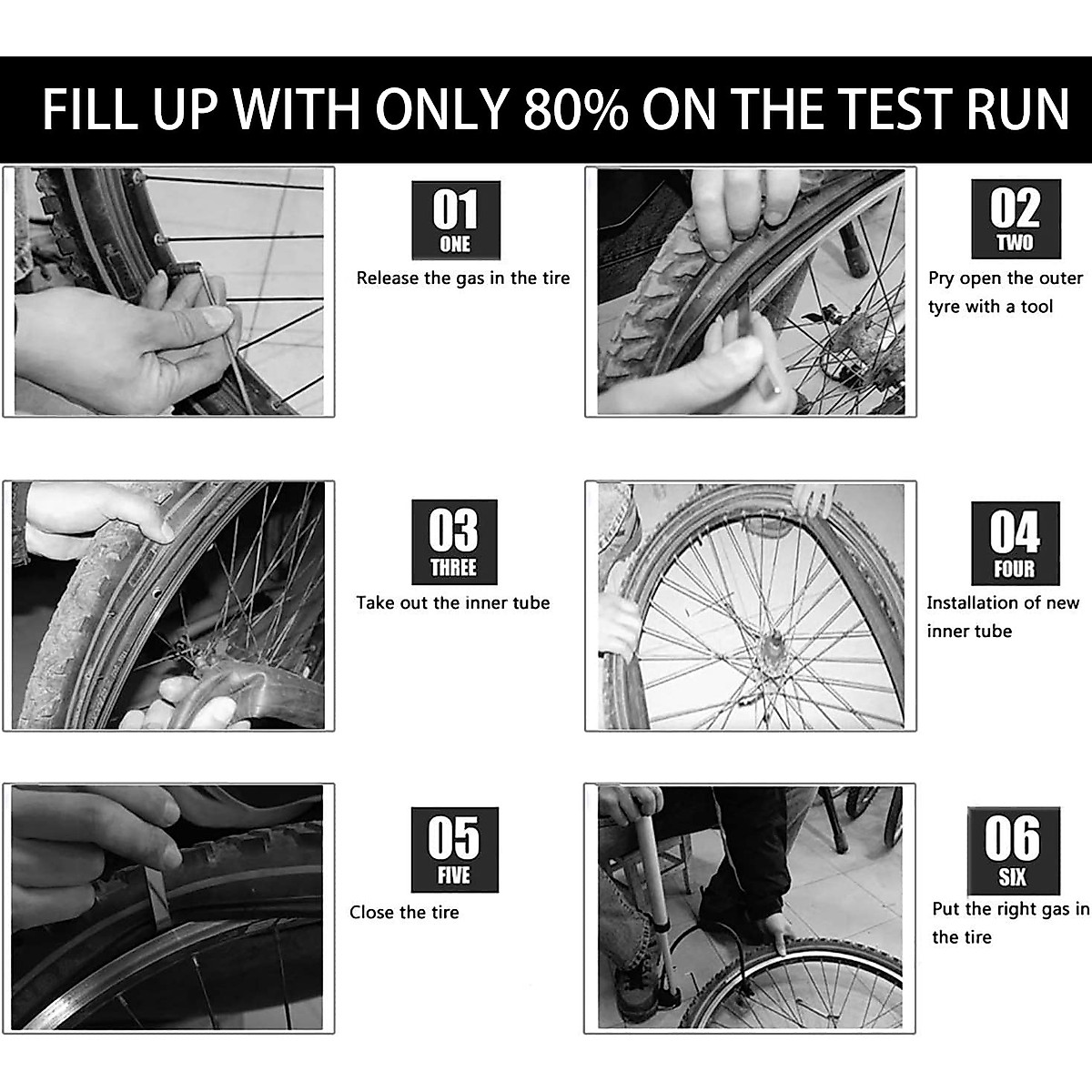 FILL UP WITH ONLY 80% ON THE TEST RUN

01
ONE
Release the gas in the tire

02
TWO
Pry open the outer tyre with a tool

03
THREE
Take out the inner tube

04
FOUR
Installation of new inner tube

05
FIVE
Close the tire

06
SIX
Put the right gas in the tire