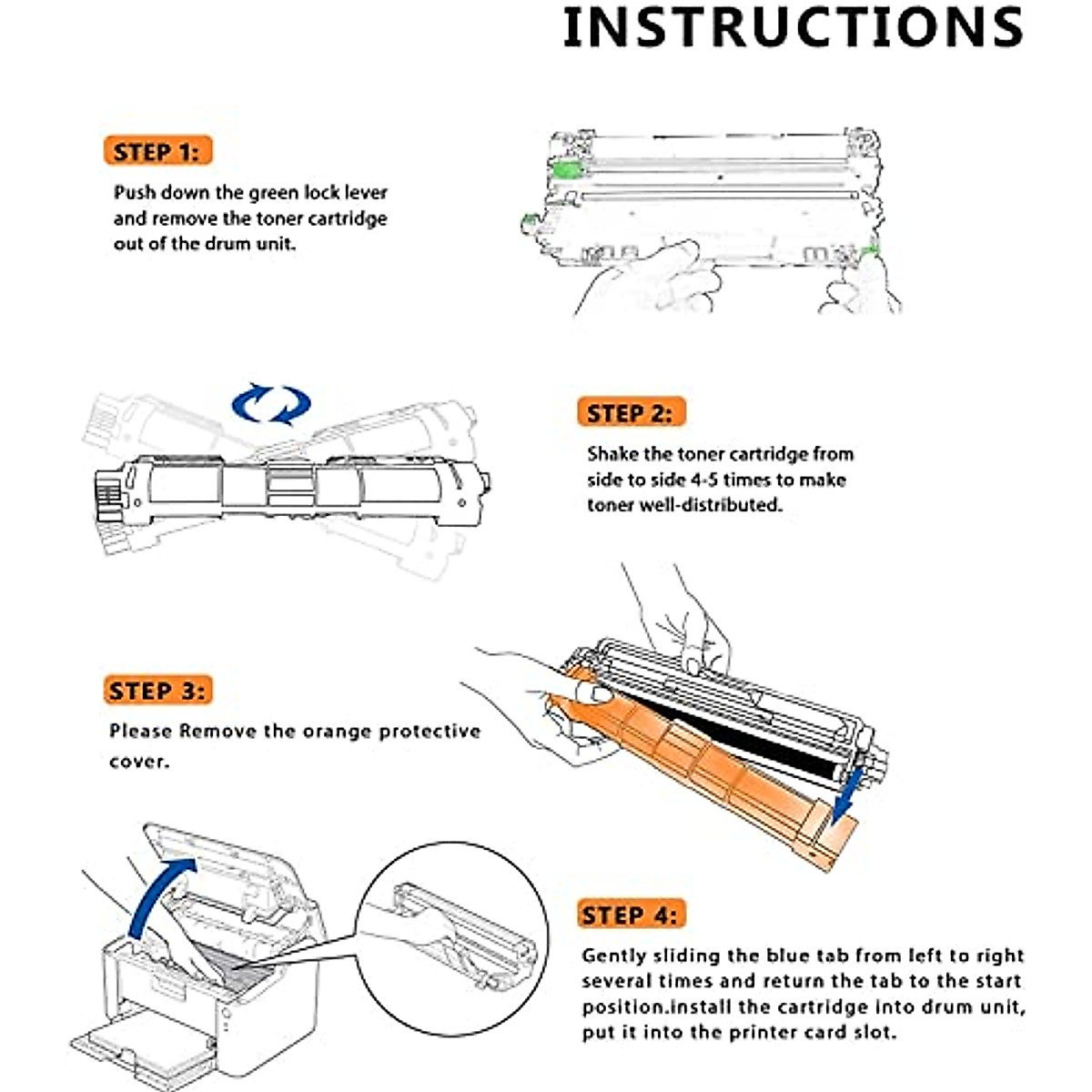 INSTRUCTIONS

STEP 1:

Push down the green lock lever and remove the toner cartridge out of the drum unit.

STEP 2:

Shake the toner cartridge from side to side 4-5 times to make toner well-distributed.

STEP 3:

Please Remove the orange protective cover.

STEP 4:

Gently sliding the blue tab from left to right several times and return the tab to the start position.install the cartridge into drum unit, put it into the printer card slot.