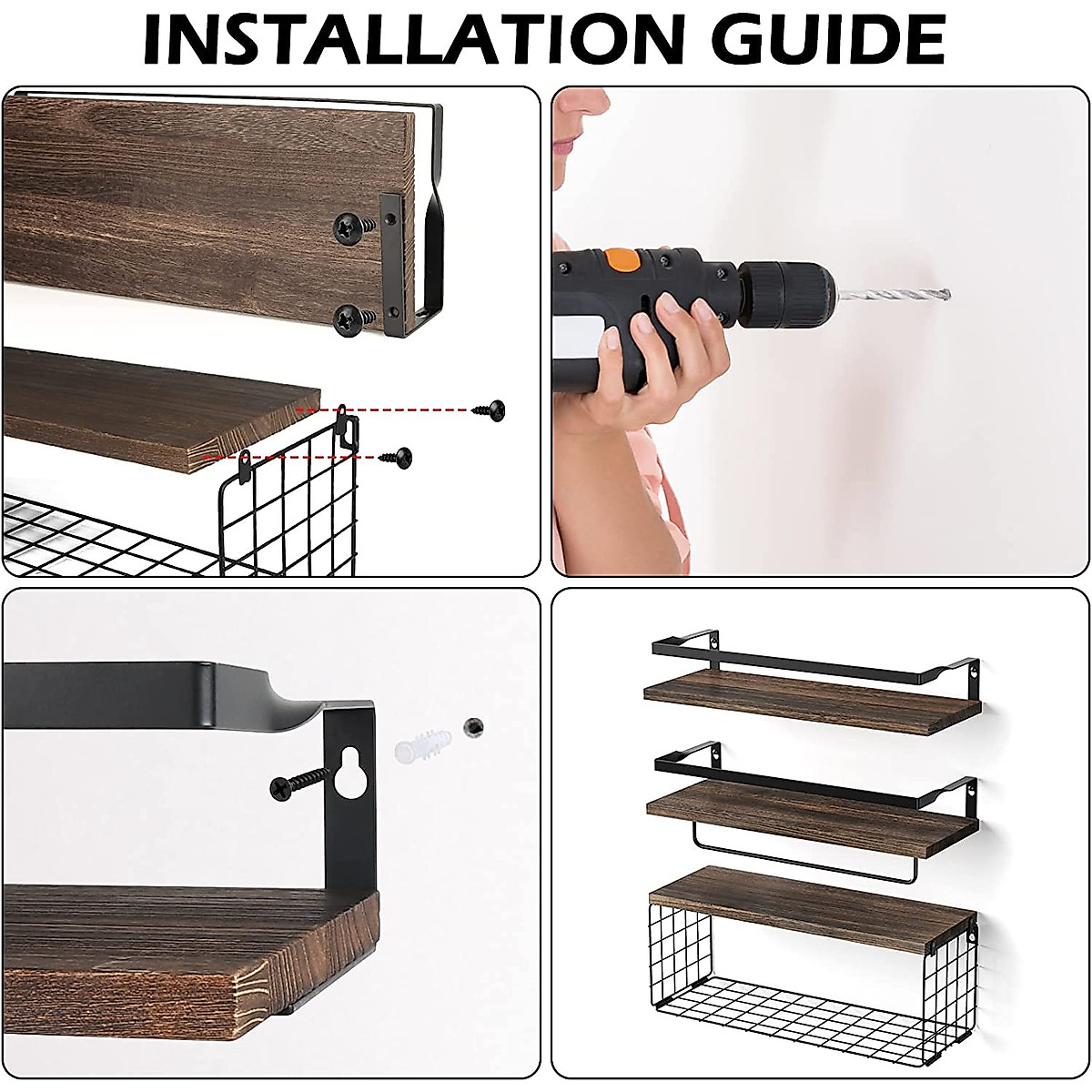 INSTALLATION GUIDE