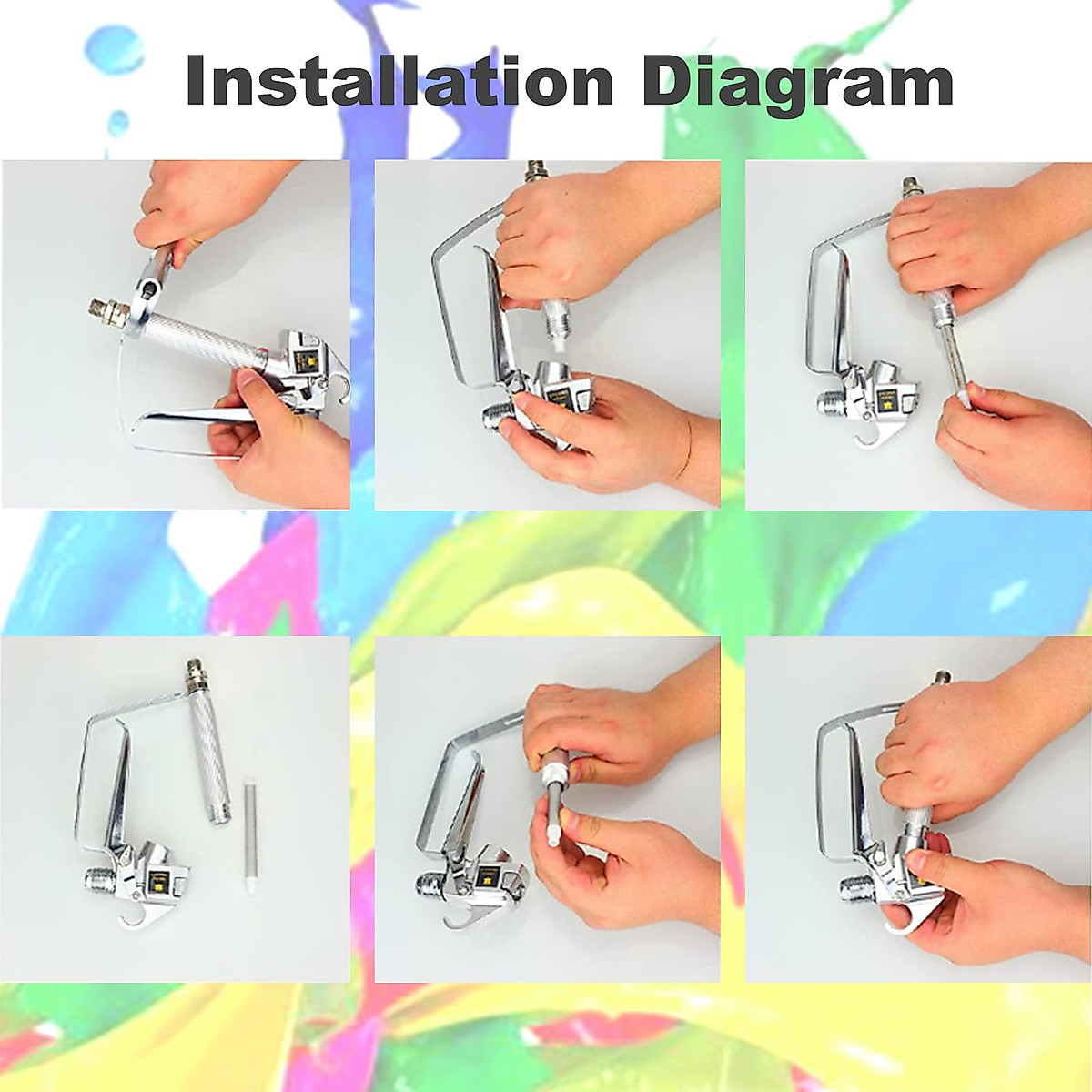 Installation Diagram