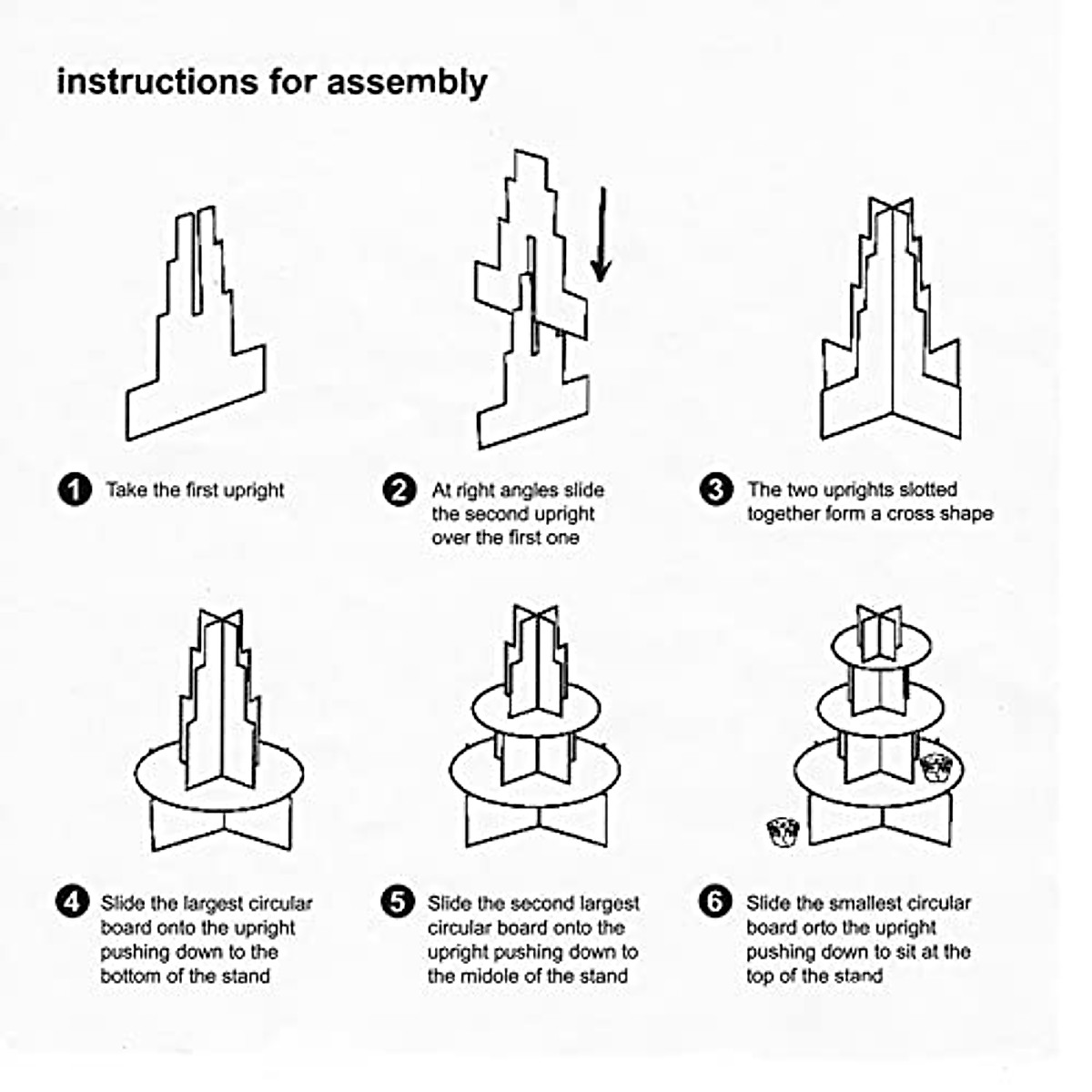 instructions for assembly

1 Take the first upright

2 At right angles slide the second upright over the first one

3 The two uprights slotted together form a cross shape

4 Slide the largest circular board onto the upright pushing down to the bottom of the stand

5 Slide the second largest circular board onto the upright pushing down to the midole of the stand

6 Slide the smallest circular board orto the upright pushing down to sit at the top of the stand