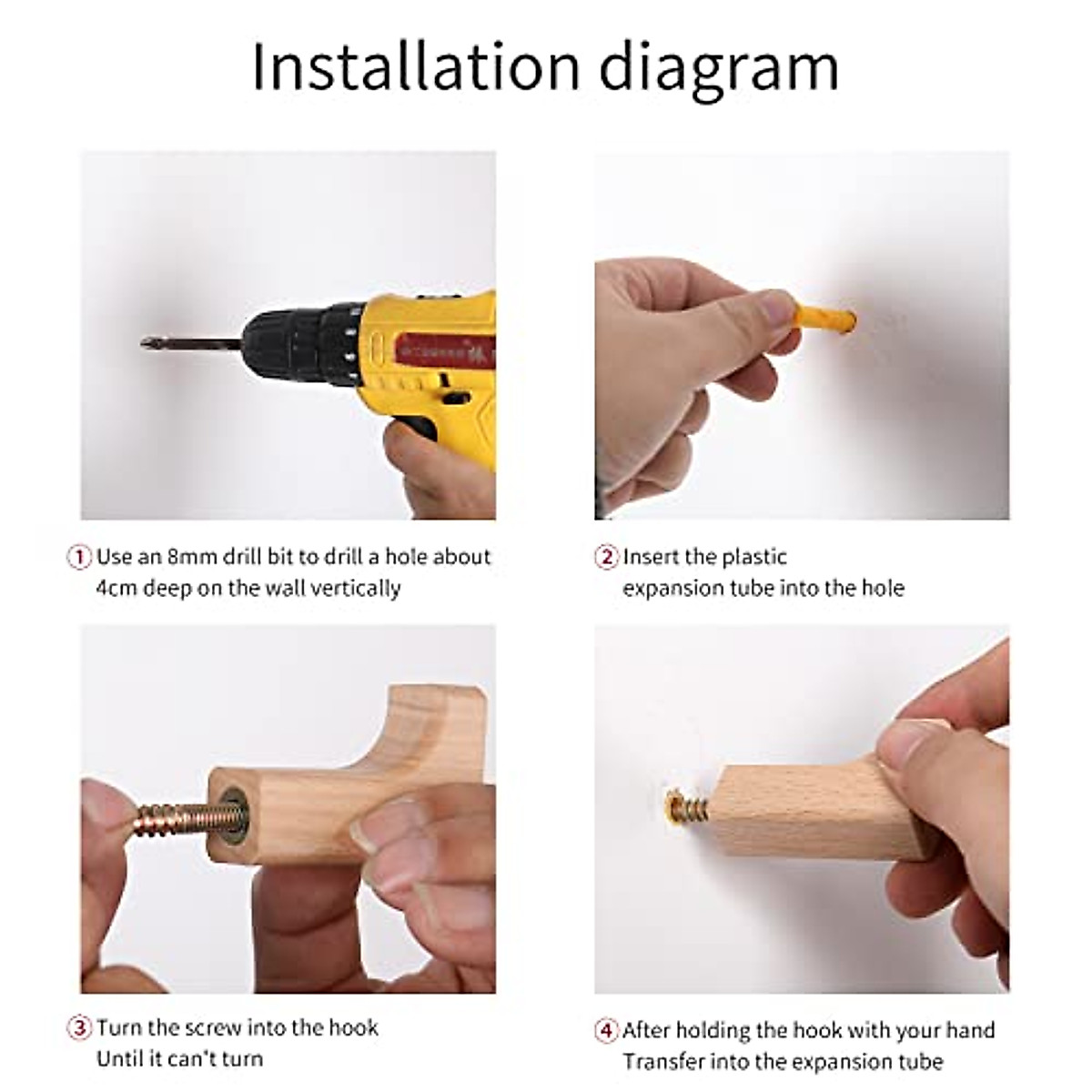 Installation diagram

① Use an 8mm drill bit to drill a hole about 4cm deep on the wall vertically

② Insert the plastic expansion tube into the hole

③ Turn the screw into the hook Until it can't turn

④ After holding the hook with your hand Transfer into the expansion tube