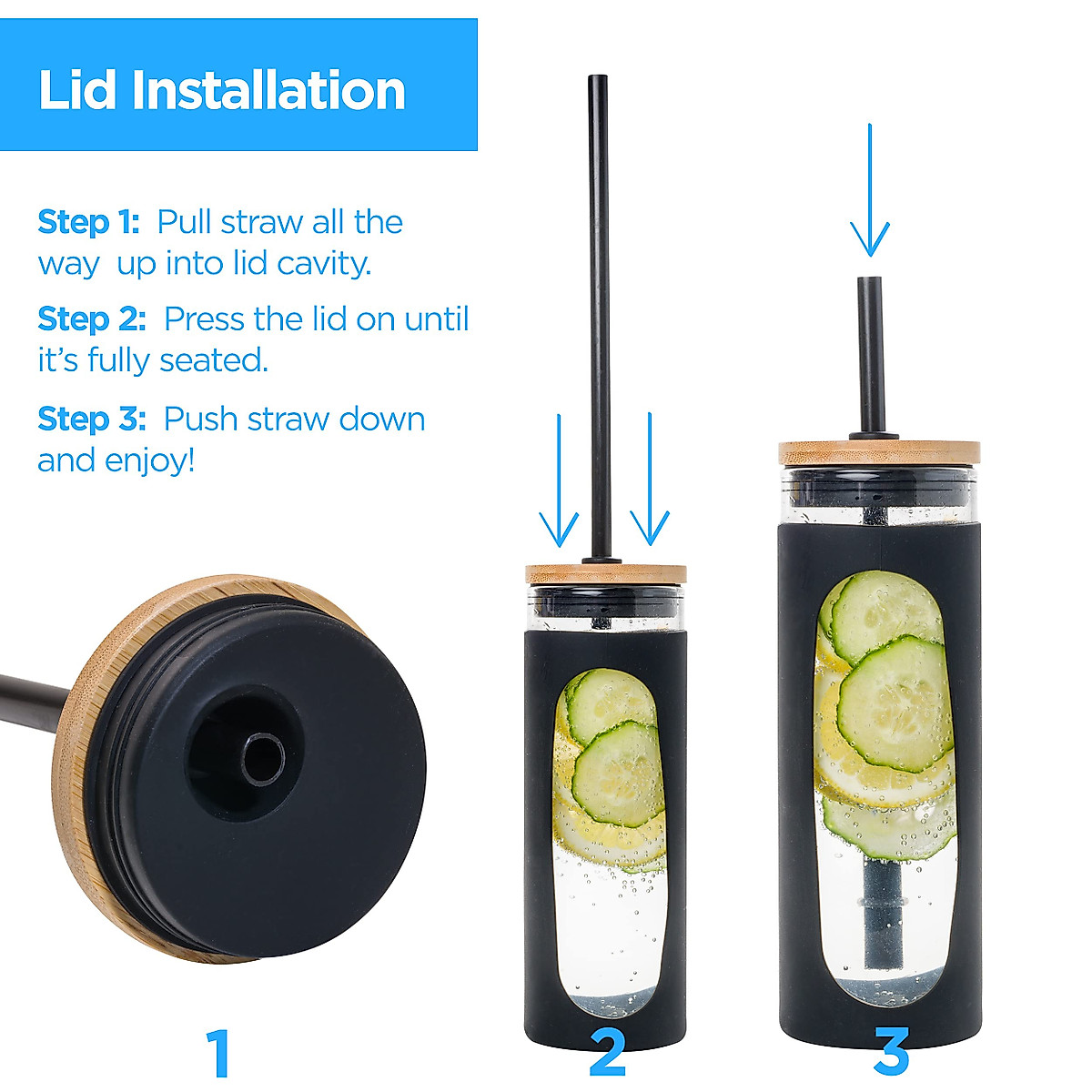 Lid Installation

Step 1: Pull straw all the way up into lid cavity.

Step 2: Press the lid on until it's fully seated.

Step 3: Push straw down and enjoy!

1

2

3