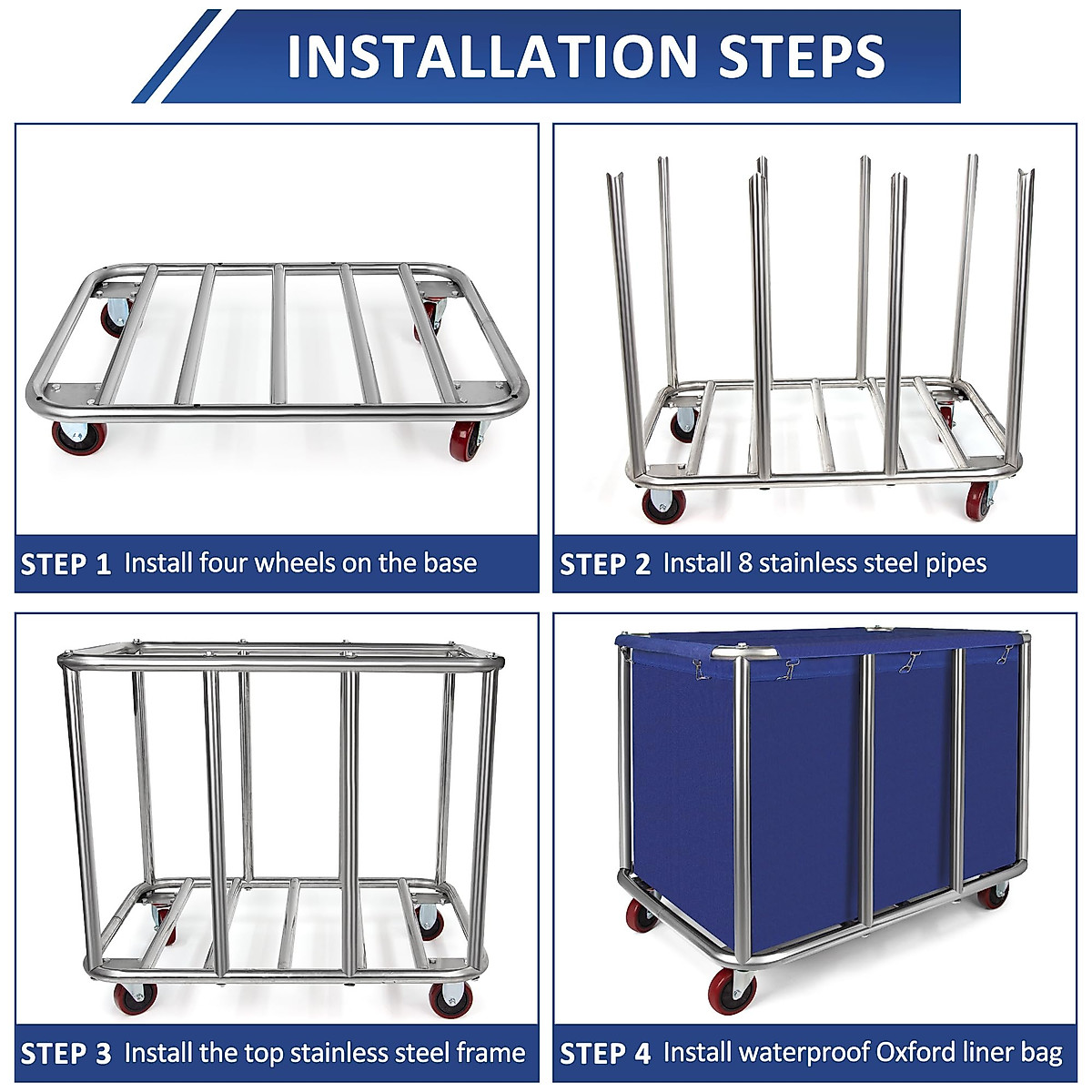 INSTALLATION STEPS

STEP 1 Install four wheels on the base

STEP 2 Install 8 stainless steel pipes

STEP 3 Install the top stainless steel frame

STEP 4 Install waterproof Oxford liner bag