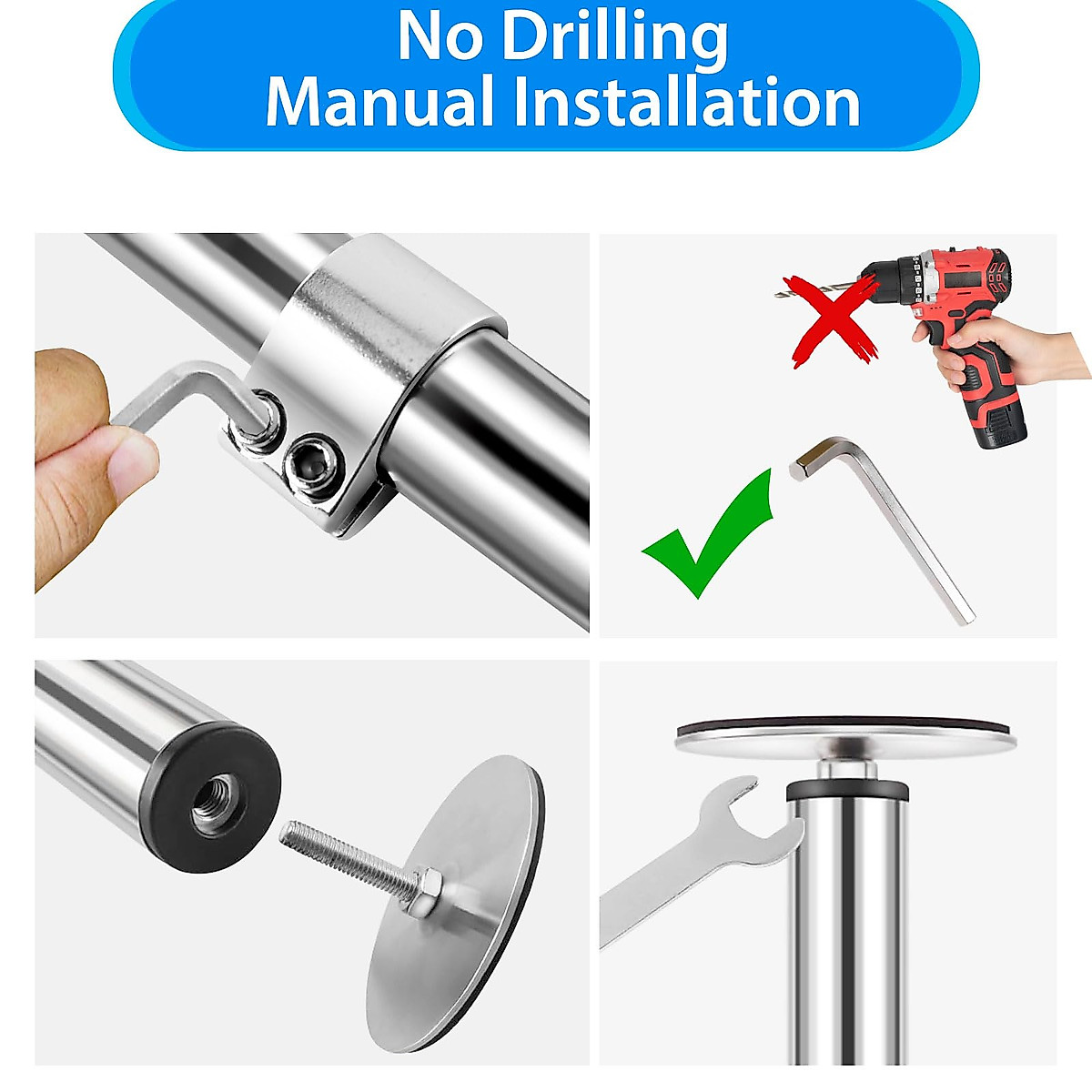 No Drilling
Manual Installation