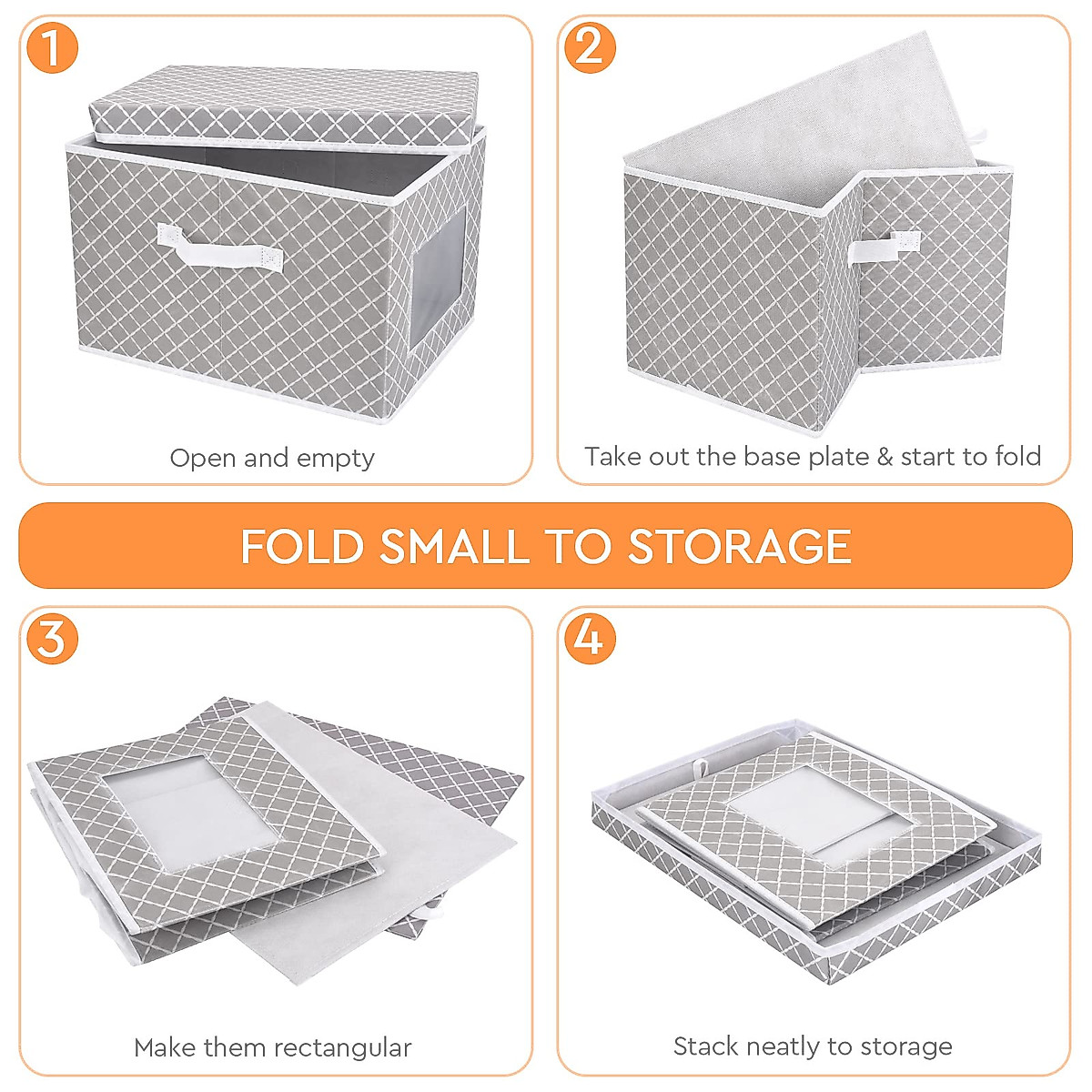 1

Open and empty

2

Take out the base plate & start to fold

FOLD SMALL TO STORAGE

3

Make them rectangular

4

Stack neatly to storage