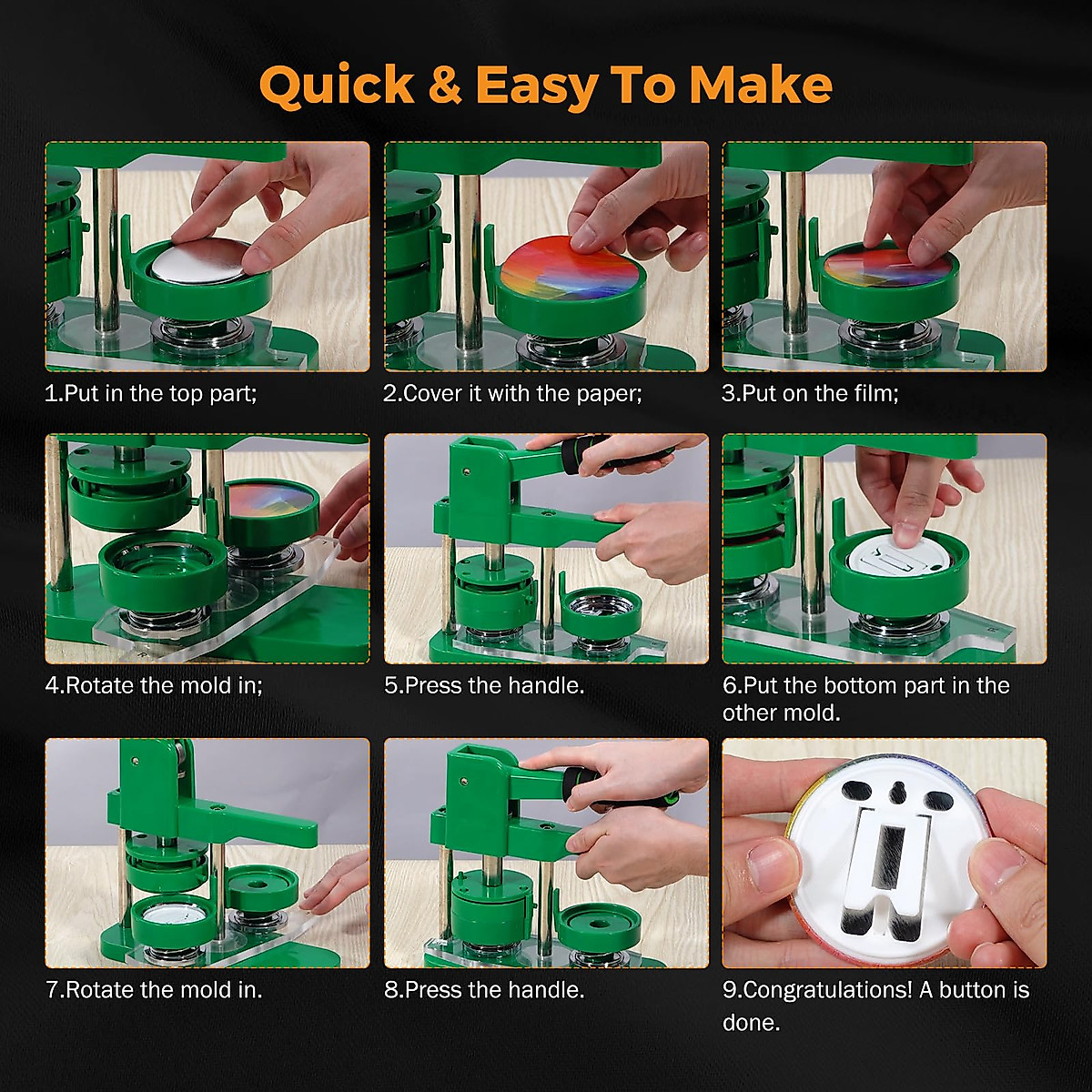 Quick & Easy To Make

1.Put in the top part;

2.Cover it with the paper;

3.Put on the film;

4.Rotate the mold in;

5.Press the handle.

6.Put the bottom part in the other mold.

7.Rotate the mold in.

8.Press the handle.

9.Congratulations! A button is done.