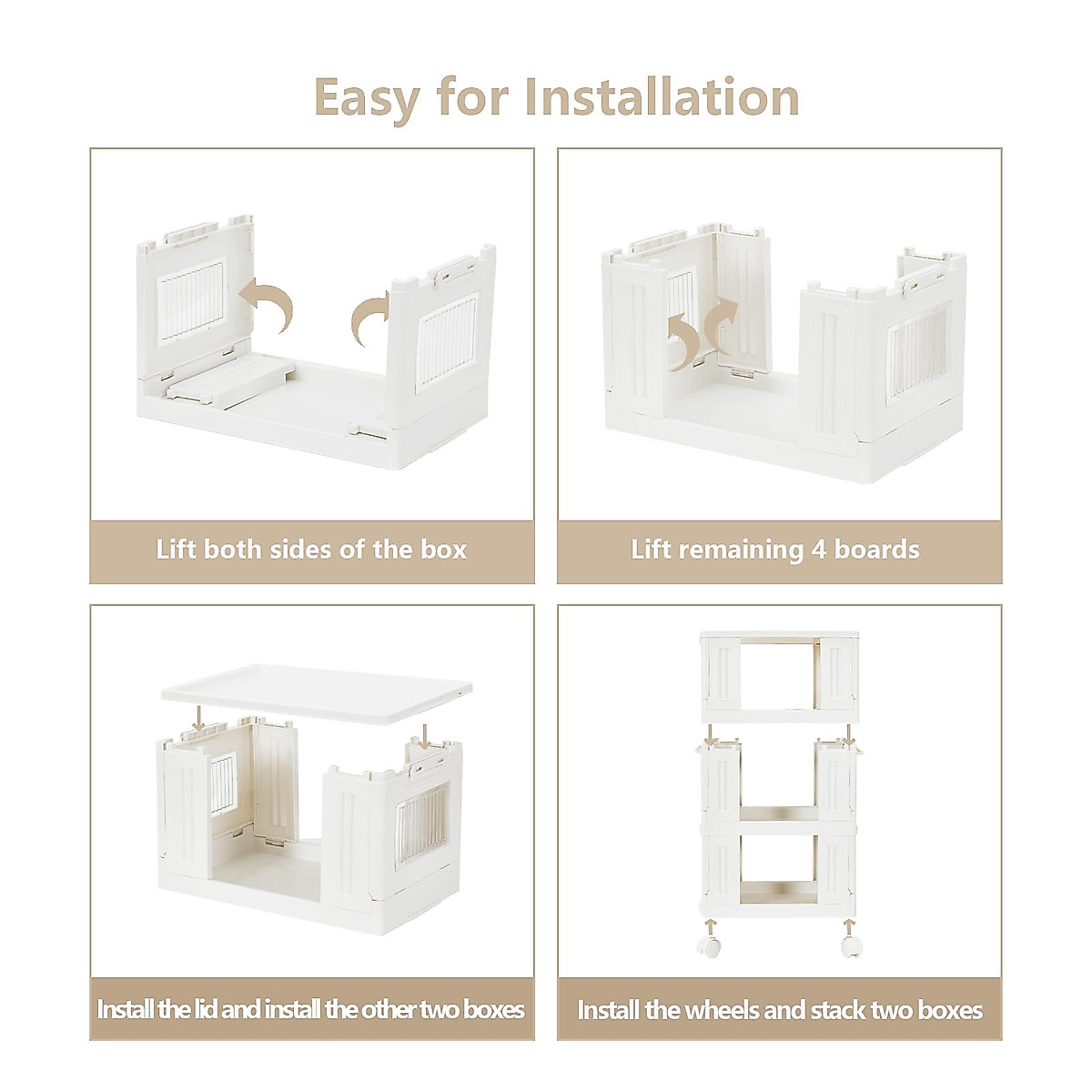 Easy for Installation

Lift both sides of the box

Lift remaining 4 boards

Install the lid and install the other two boxes

Install the wheels and stack two boxes